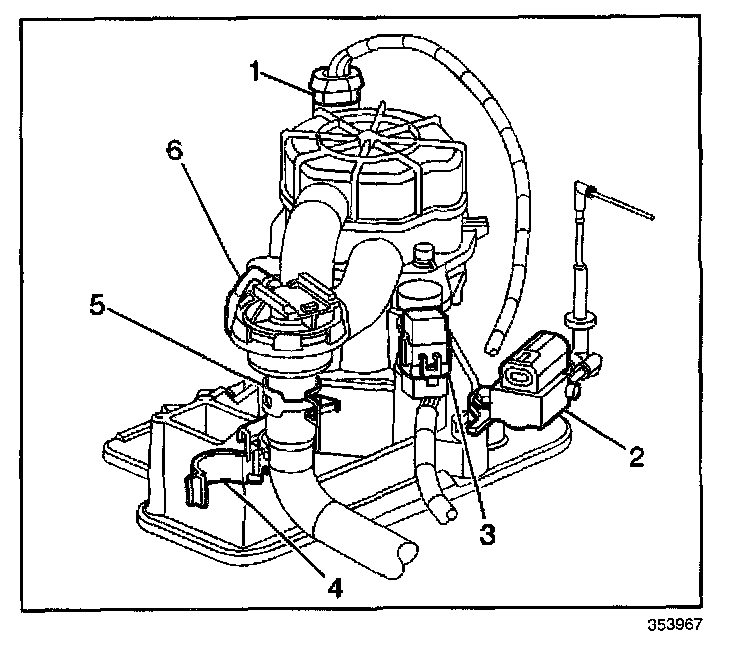 1
6
5
2
3
4
353967