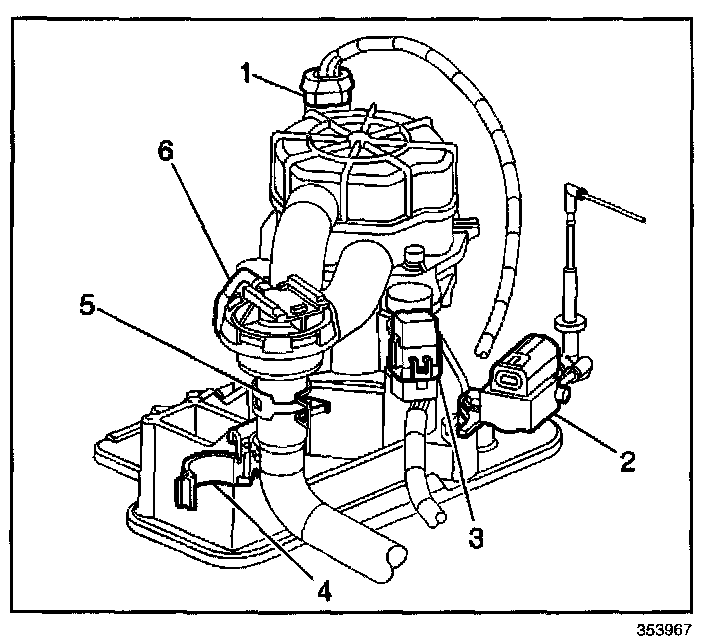 1
6
5
2
3
4
353967