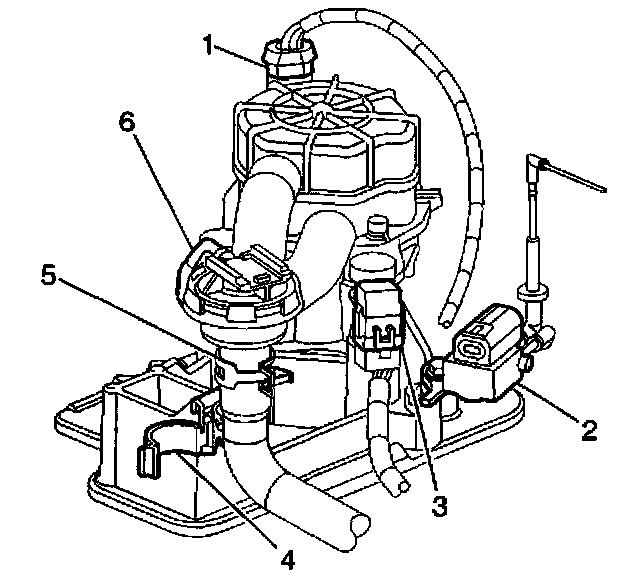 1
6
5
2
3
4