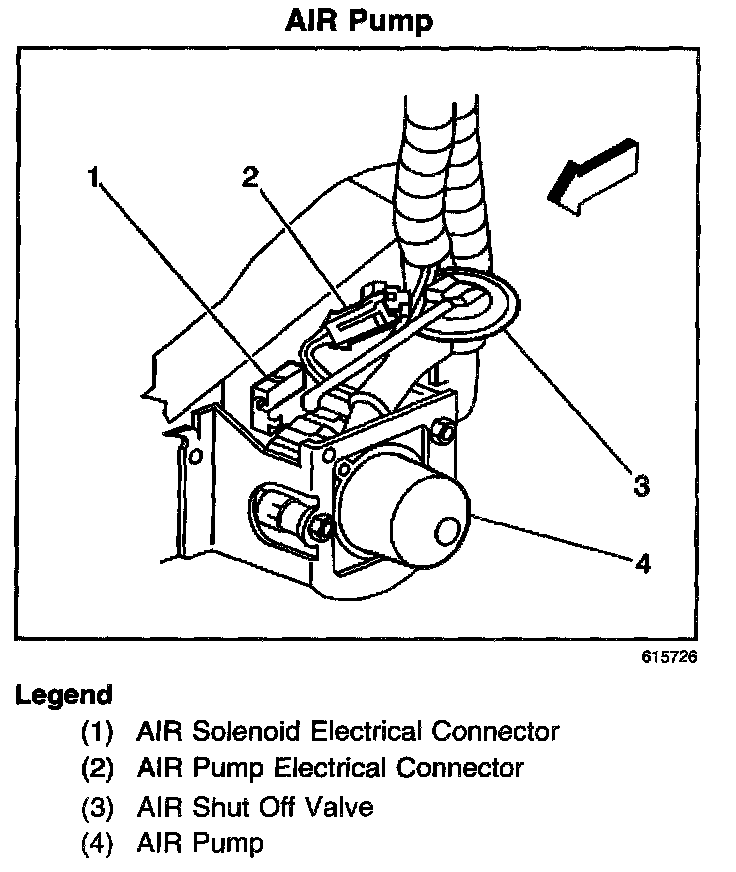 AIR Pump

1

2

3

4

615726

Legend

(1) AIR Solenoid Electrical Connector

(2) AIR Pump Electrical Connector

(3) AIR Shut Off Valve

(4) AIR Pump