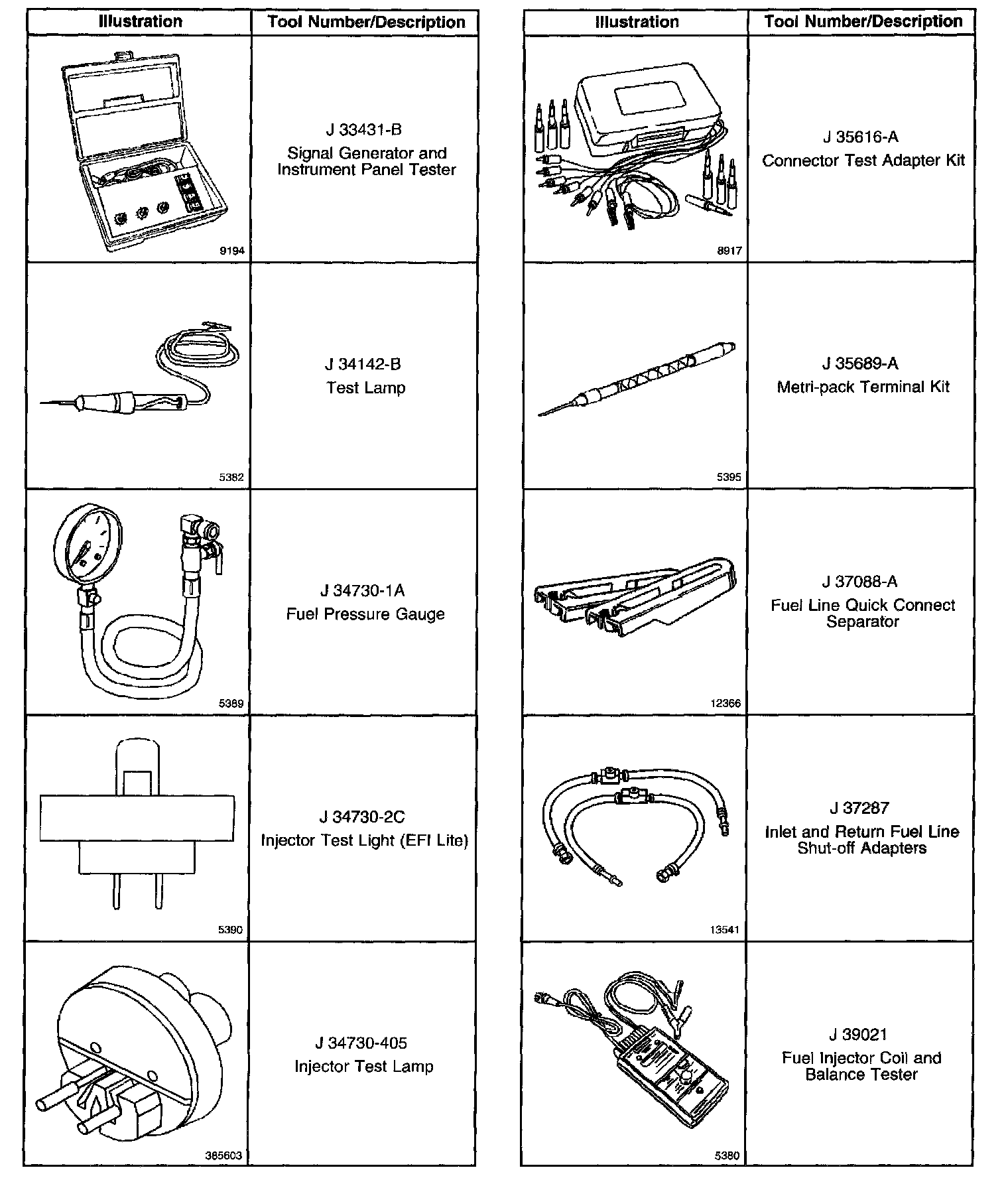 | Illustration | Tool Number/Description |
|---|---|
| 9194 | J 33431-B Signal Generator and Instrument Panel Tester |
| 5382 | J 34142-B Test Lamp |
| 5389 | J 34730-1A Fuel Pressure Gauge |
| 5390 | J 34730-2C Injector Test Light (EFI Lite) |
| 365603 | J 34730-405 Injector Test Lamp |

| Illustration | Tool Number/Description |
|---|---|
| 8917 | J 35616-A Connector Test Adapter Kit |
| 5395 | J 35689-A Metri-pack Terminal Kit |
| 12366 | J 37088-A Fuel Line Quick Connect Separator |
| 13541 | J 37287 Inlet and Return Fuel Line Shut-off Adapters |
| 5380 | J 39021 Fuel Injector Coil and Balance Tester |