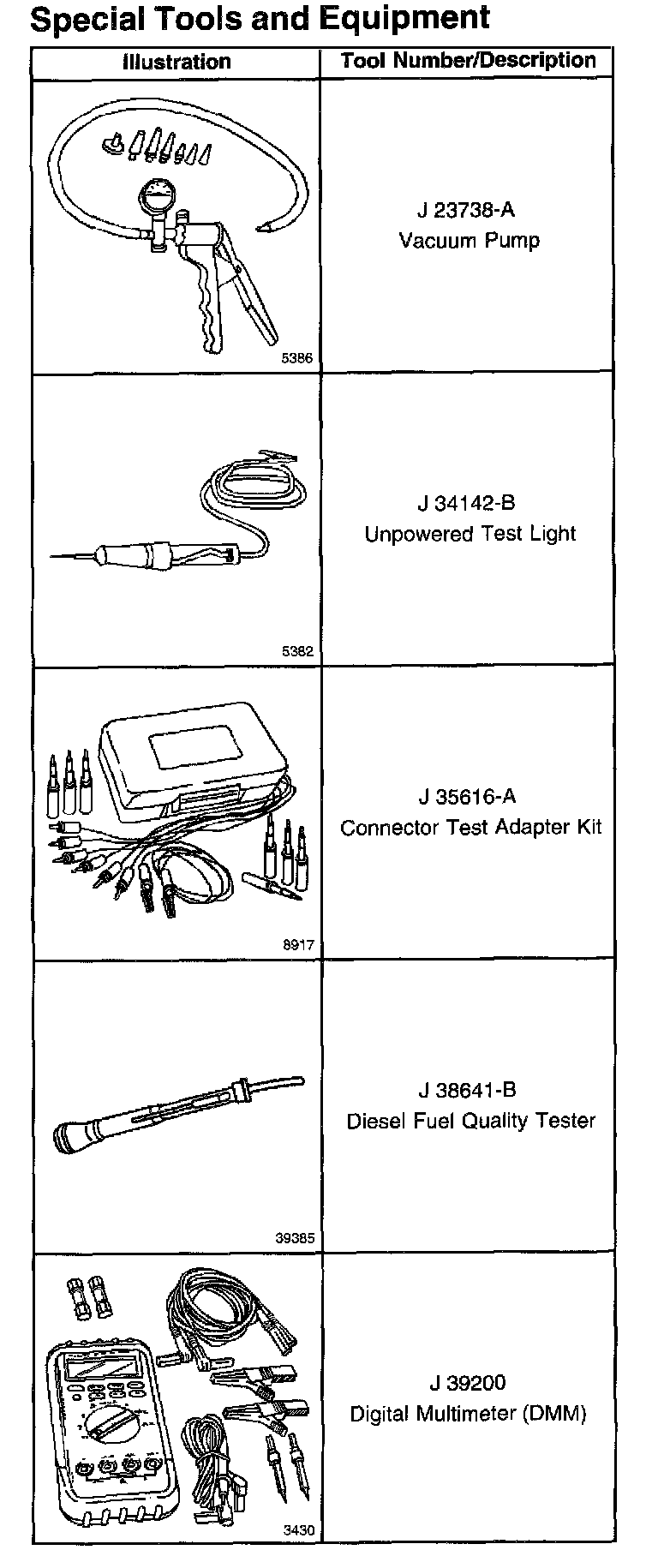 Special Tools and Equipment

| Illustration | Tool Number/Description |
|---|---|
| 5386 | J 23738-A Vacuum Pump |
| 5382 | J 34142-B Unpowered Test Light |
| 8917 | J 35616-A Connector Test Adapter Kit |
| 39385 | J 38641-B Diesel Fuel Quality Tester |
| 3430 | J 39200 Digital Multimeter (DMM) |