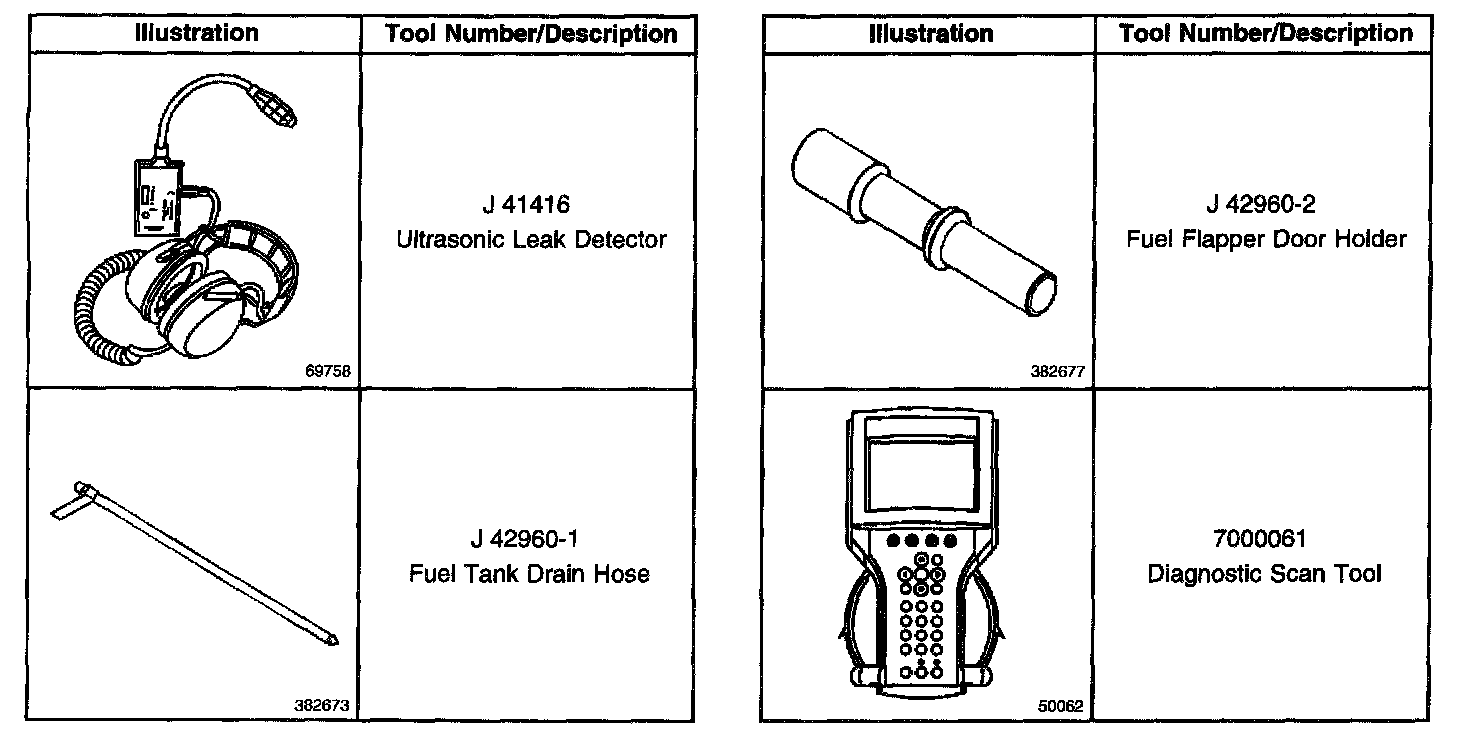 | Illustration | Tool Number/Description |
|---|---|
| 69758 | J 41416 Ultrasonic Leak Detector |
| 382673 | J 42960-1 Fuel Tank Drain Hose |

| Illustration | Tool Number/Description |
|---|---|
| 382677 | J 42960-2 Fuel Flapper Door Holder |
| 50062 | 7000061 Diagnostic Scan Tool |