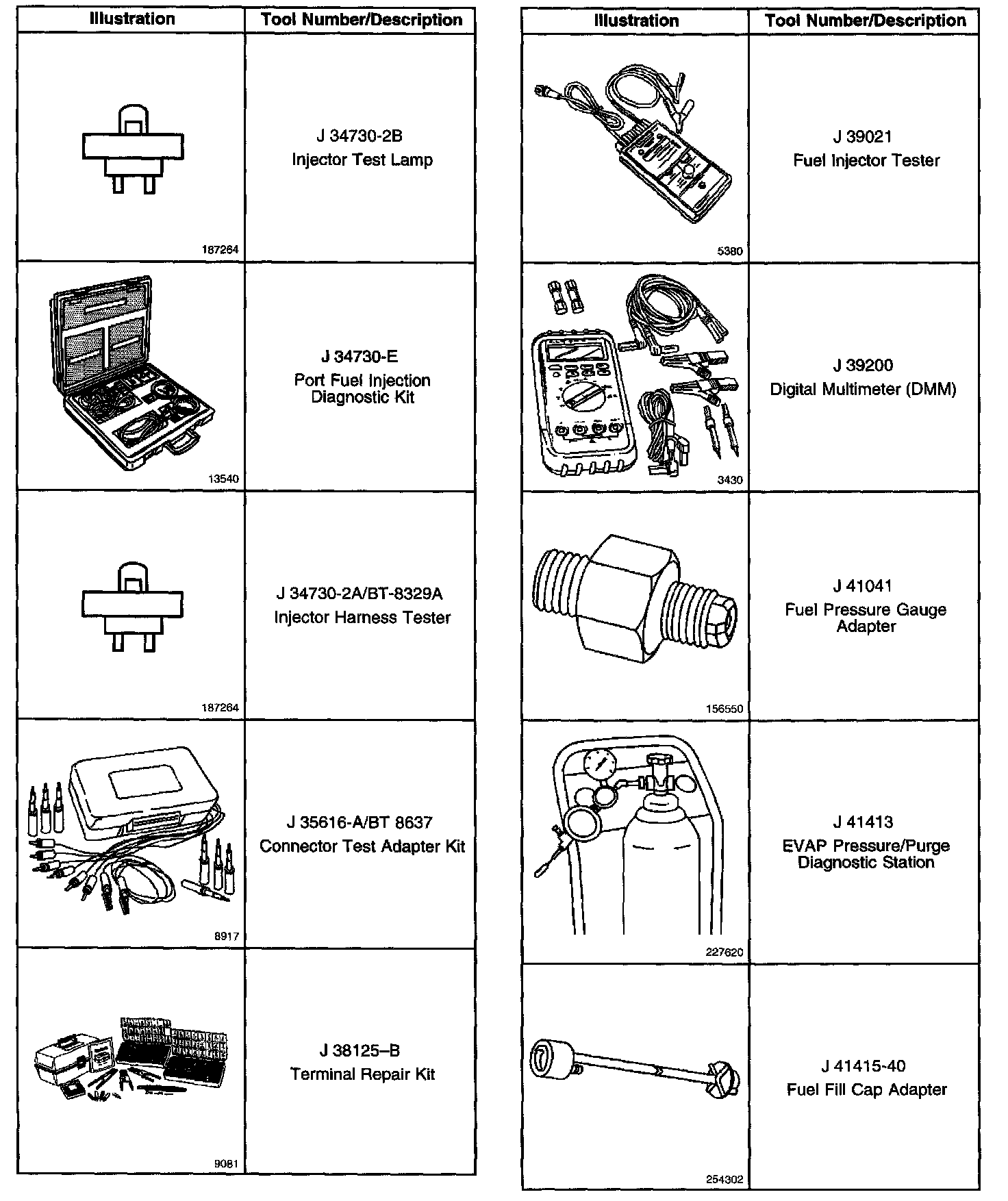 | Illustration | Tool Number/Description |
|---|---|
| 187264 | J 34730-2B Injector Test Lamp |
| 13540 | J 34730-E Port Fuel Injection Diagnostic Kit |
| 187264 | J 34730-2A/BT-8329A Injector Harness Tester |
| 8917 | J 35616-A/BT 8637 Connector Test Adapter Kit |
| 9081 | J 38125–B Terminal Repair Kit |

| Illustration | Tool Number/Description |
|---|---|
| 5380 | J 39021 Fuel Injector Tester |
| 3430 | J 39200 Digital Multimeter (DMM) |
| 156550 | J 41041 Fuel Pressure Gauge Adapter |
| 227620 | J 41413 EVAP Pressure/Purge Diagnostic Station |
| 254302 | J 41415-40 Fuel Fill Cap Adapter |