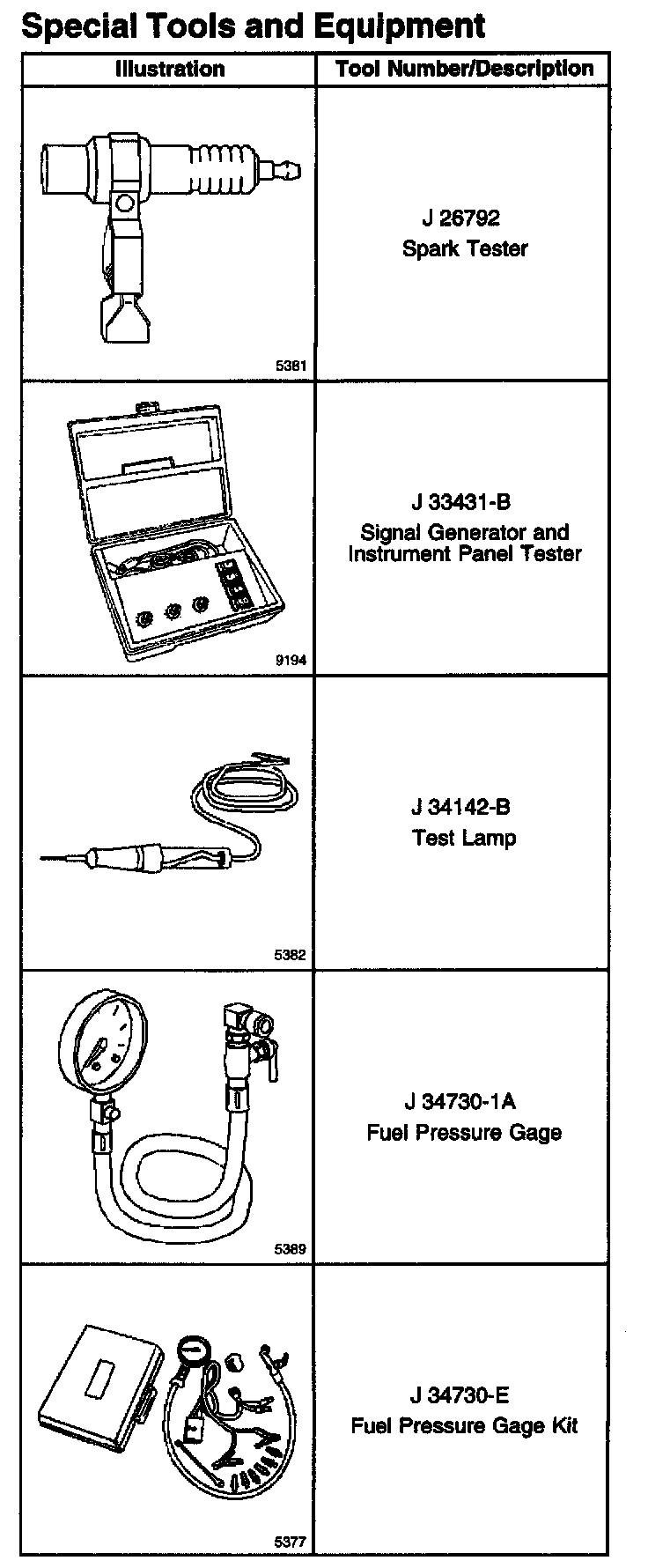 Special Tools and Equipment

| Illustration | Tool Number/Description |
|---|---|
| 5381 | J 26792 Spark Tester |
| 9194 | J 33431-B Signal Generator and Instrument Panel Tester |
| 5382 | J 34142-B Test Lamp |
| 5389 | J 34730-1A Fuel Pressure Gage |
| 5377 | J 34730-E Fuel Pressure Gage Kit |