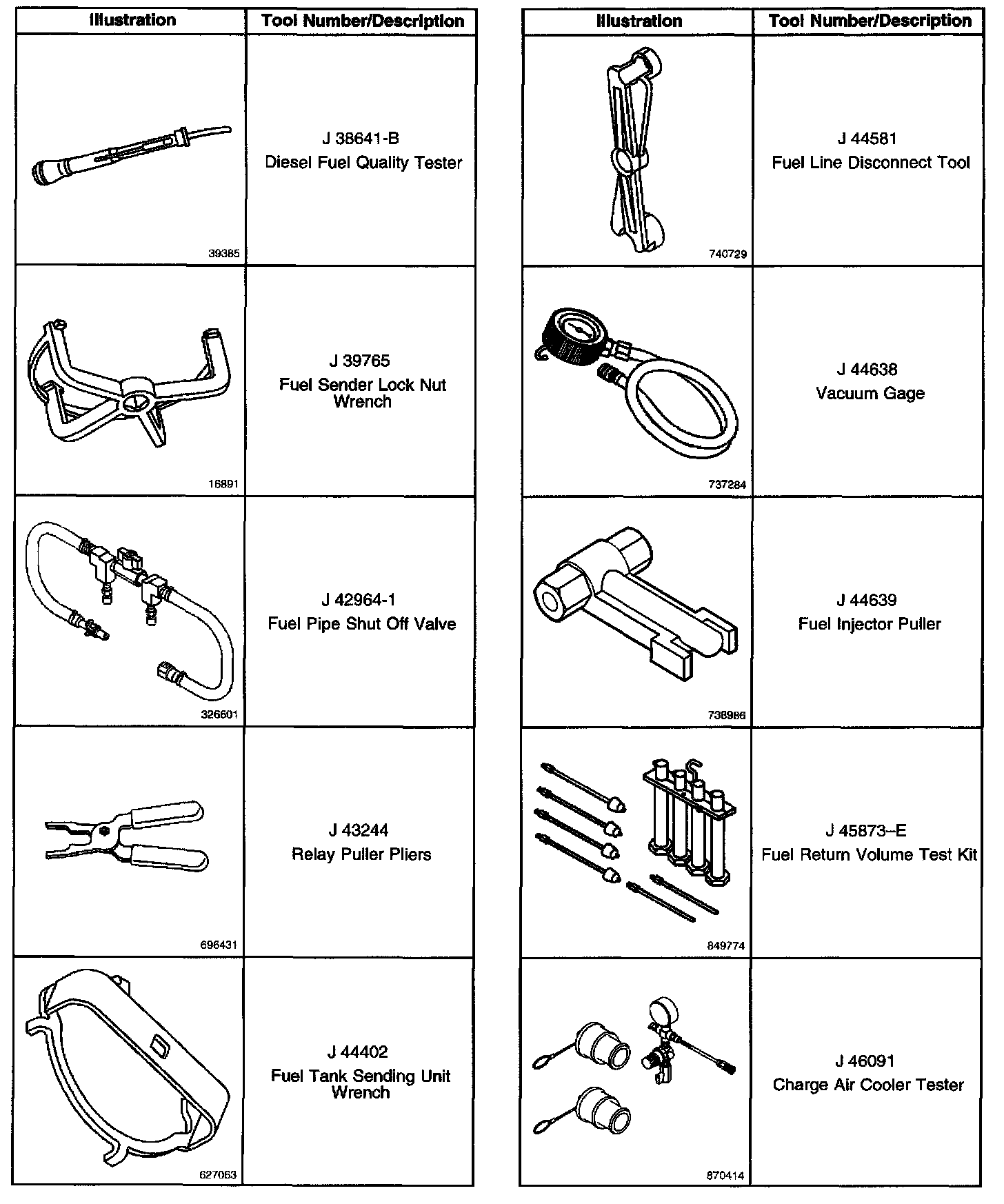 | Illustration | Tool Number/Description |
|---|---|
| 39385 | J 38641-B Diesel Fuel Quality Tester |
| 16891 | J 39765 Fuel Sender Lock Nut Wrench |
| 326601 | J 42964-1 Fuel Pipe Shut Off Valve |
| 696431 | J 43244 Relay Puller Pliers |
| 627063 | J 44402 Fuel Tank Sending Unit Wrench |

| Illustration | Tool Number/Description |
|---|---|
| 740729 | J 44581 Fuel Line Disconnect Tool |
| 737284 | J 44638 Vacuum Gage |
| 738986 | J 44639 Fuel Injector Puller |
| 849774 | J 45873–E Fuel Return Volume Test Kit |
| 870414 | J 46091 Charge Air Cooler Tester |