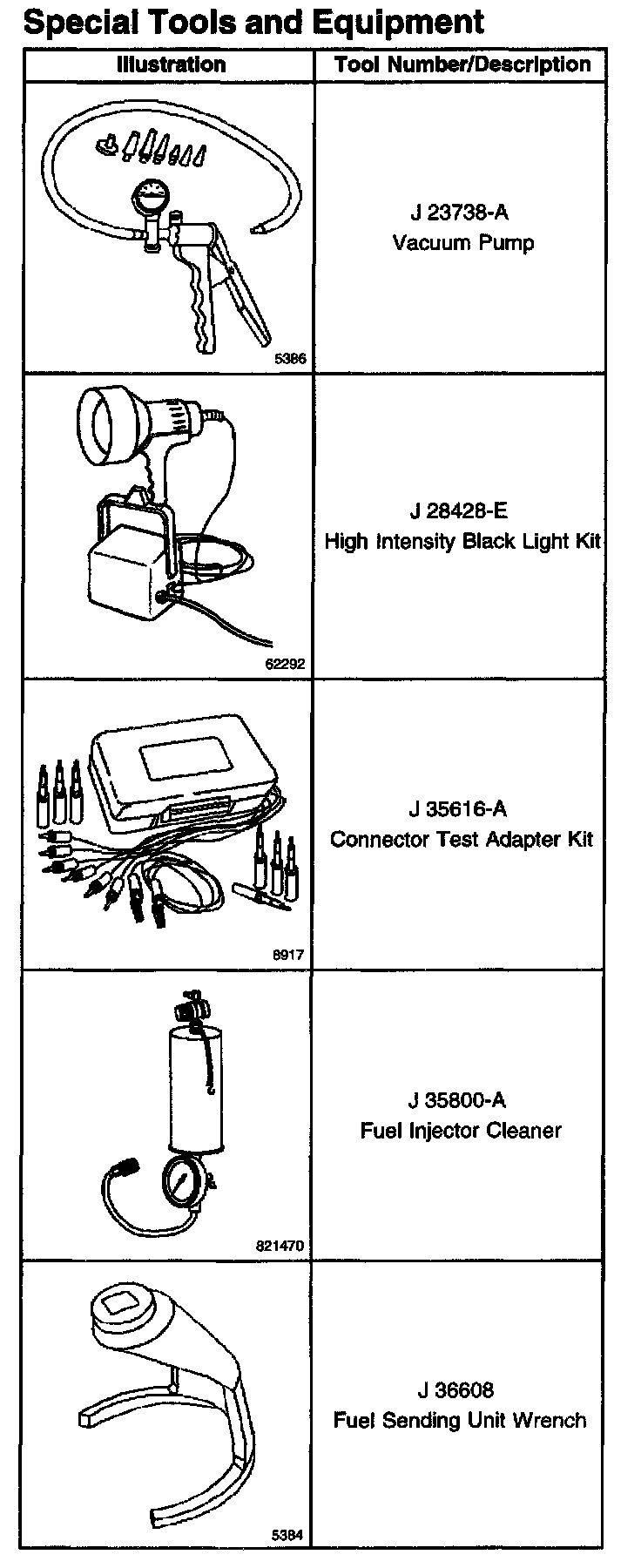 Special Tools and Equipment

| Illustration | Tool Number/Description |
|---|---|
| 5386 | J 23738-A Vacuum Pump |
| 62292 | J 28428-E High Intensity Black Light Kit |
| 8917 | J 35616-A Connector Test Adapter Kit |
| 821470 | J 35800-A Fuel Injector Cleaner |
| 5384 | J 36608 Fuel Sending Unit Wrench |