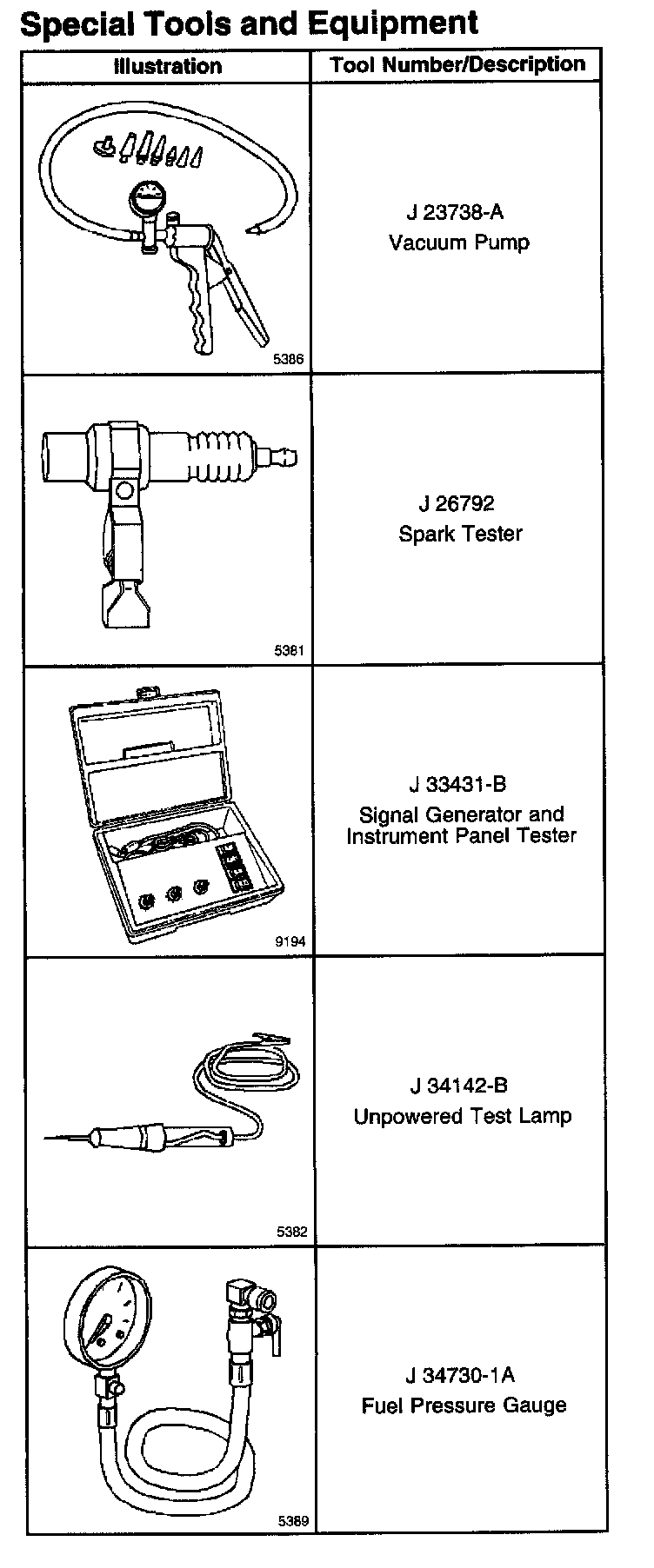 Special Tools and Equipment

| Illustration | Tool Number/Description |
|---|---|
| 5386 | J 23738-A Vacuum Pump |
| 5381 | J 26792 Spark Tester |
| 9194 | J 33431-B Signal Generator and Instrument Panel Tester |
| 5382 | J 34142-B Unpowered Test Lamp |
| 5389 | J 34730-1A Fuel Pressure Gauge |