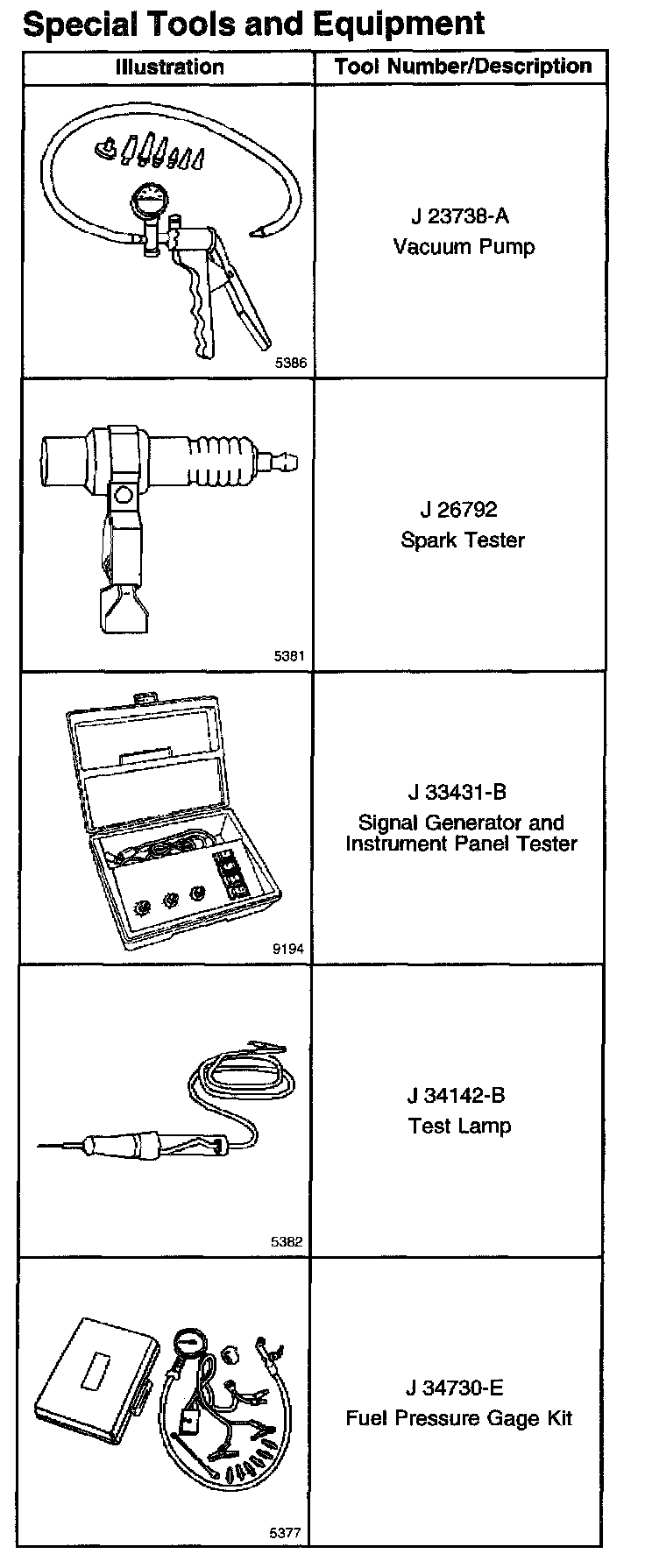 Special Tools and Equipment

| Illustration | Tool Number/Description |
|---|---|
| 5386 | J 23738-A Vacuum Pump |
| 5381 | J 26792 Spark Tester |
| 9194 | J 33431-B Signal Generator and Instrument Panel Tester |
| 5382 | J 34142-B Test Lamp |
| 5377 | J 34730-E Fuel Pressure Gage Kit |