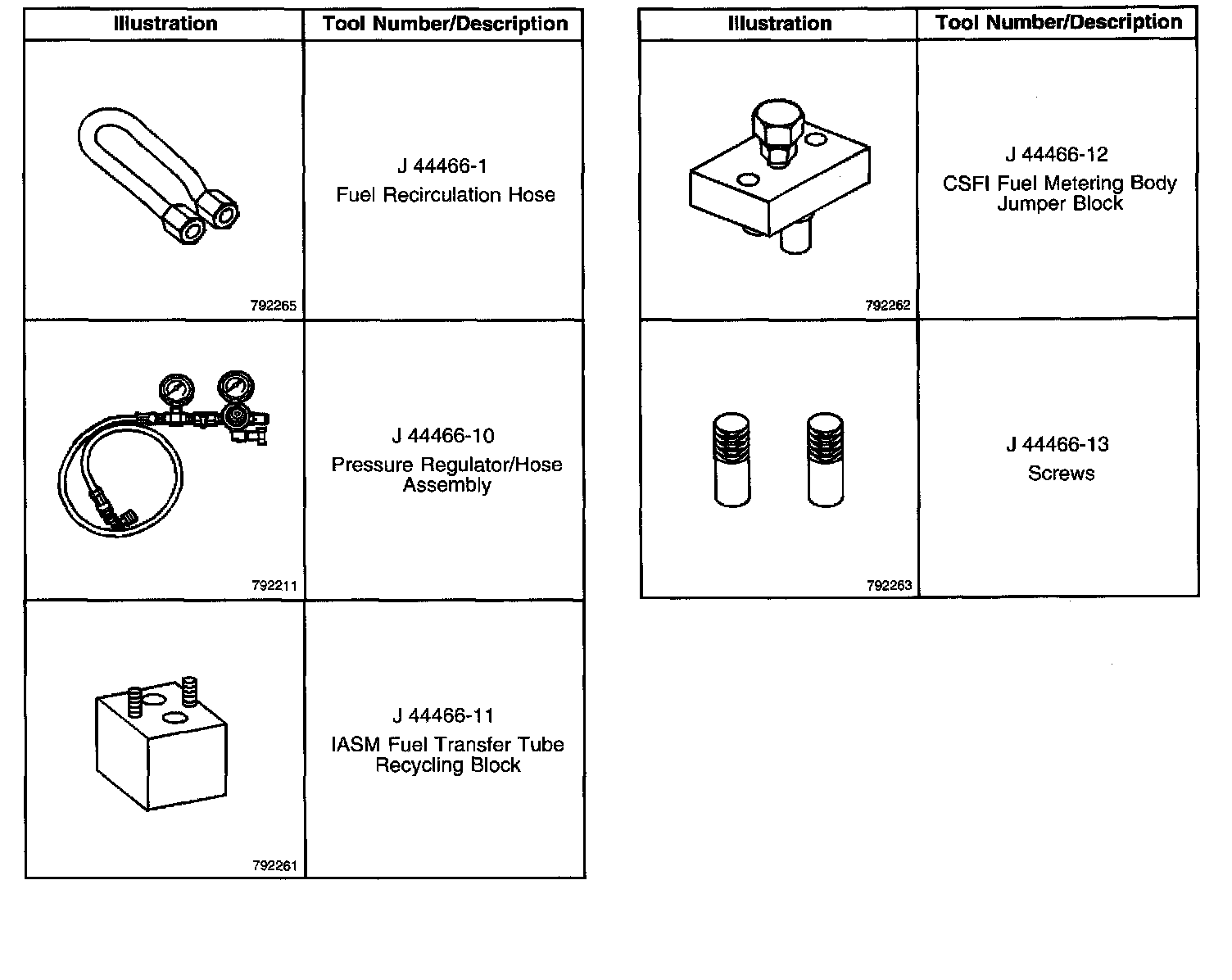 | Illustration | Tool Number/Description |
|---|---|
| 792265 | J 44466-1 Fuel Recirculation Hose |
| 792211 | J 44466-10 Pressure Regulator/Hose Assembly |
| 792261 | J 44466-11 IASM Fuel Transfer Tube Recycling Block |

| Illustration | Tool Number/Description |
|---|---|
| 792262 | J 44466-12 CSFI Fuel Metering Body Jumper Block |
| 792263 | J 44466-13 Screws |