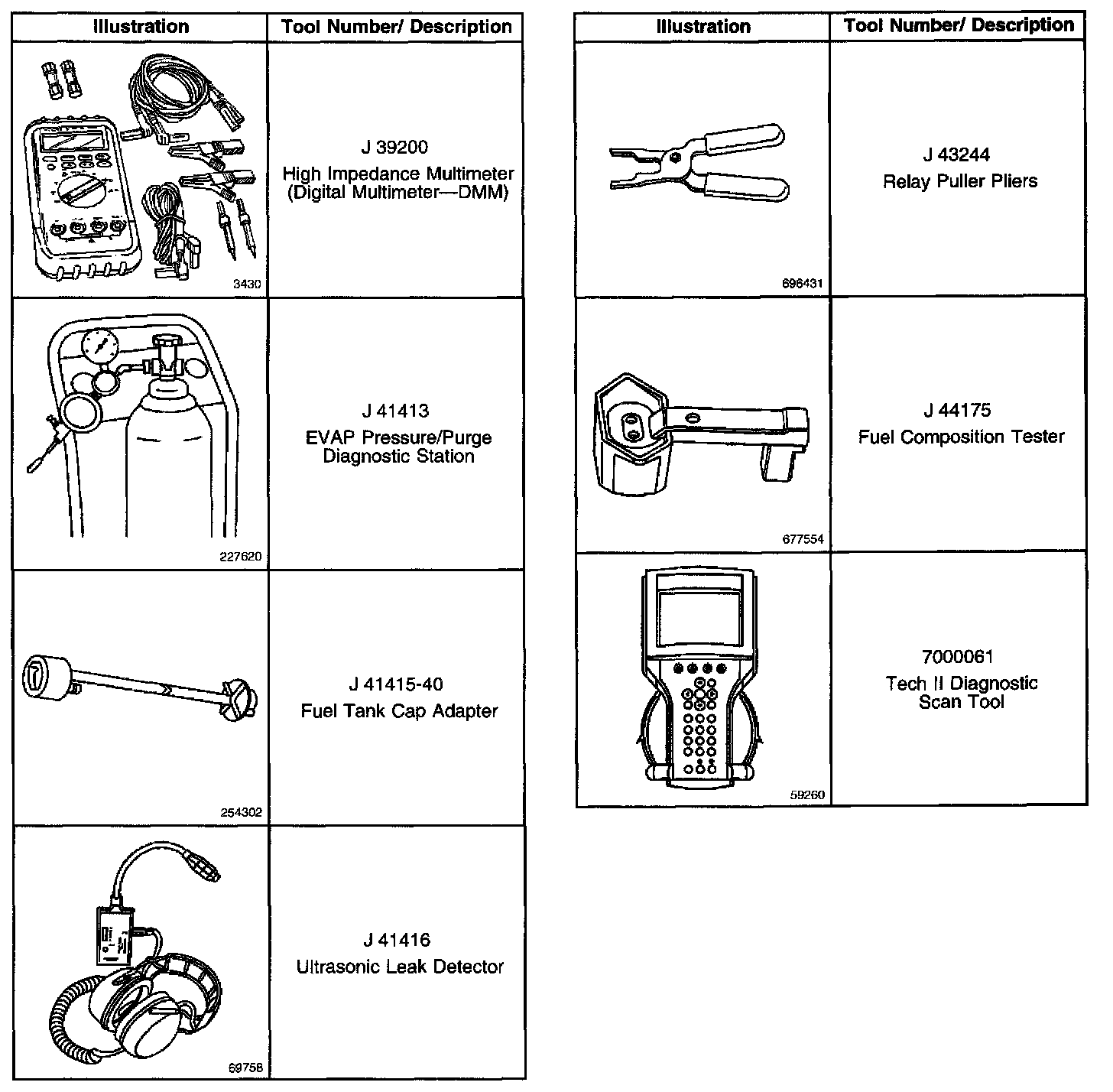 | Illustration | Tool Number/ Description |
|---|---|
| 3430 | J 39200 High Impedance Multimeter (Digital Multimeter—DMM) |
| 227620 | J 41413 EVAP Pressure/Purge Diagnostic Station |
| 254302 | J 41415-40 Fuel Tank Cap Adapter |
| 69758 | J 41416 Ultrasonic Leak Detector |

| Illustration | Tool Number/ Description |
|---|---|
| 696431 | J 43244 Relay Puller Pliers |
| 677554 | J 44175 Fuel Composition Tester |
| 59260 | 7000061 Tech II Diagnostic Scan Tool |