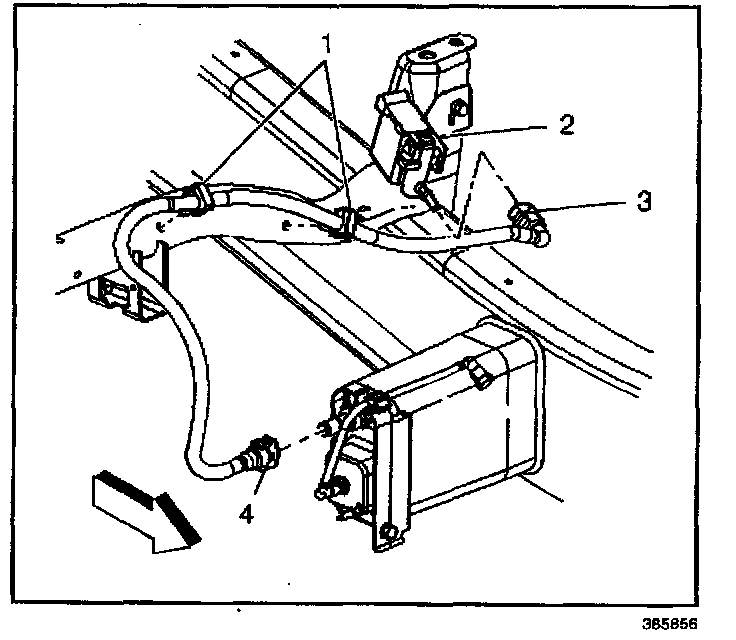 1
2
3
4
385856