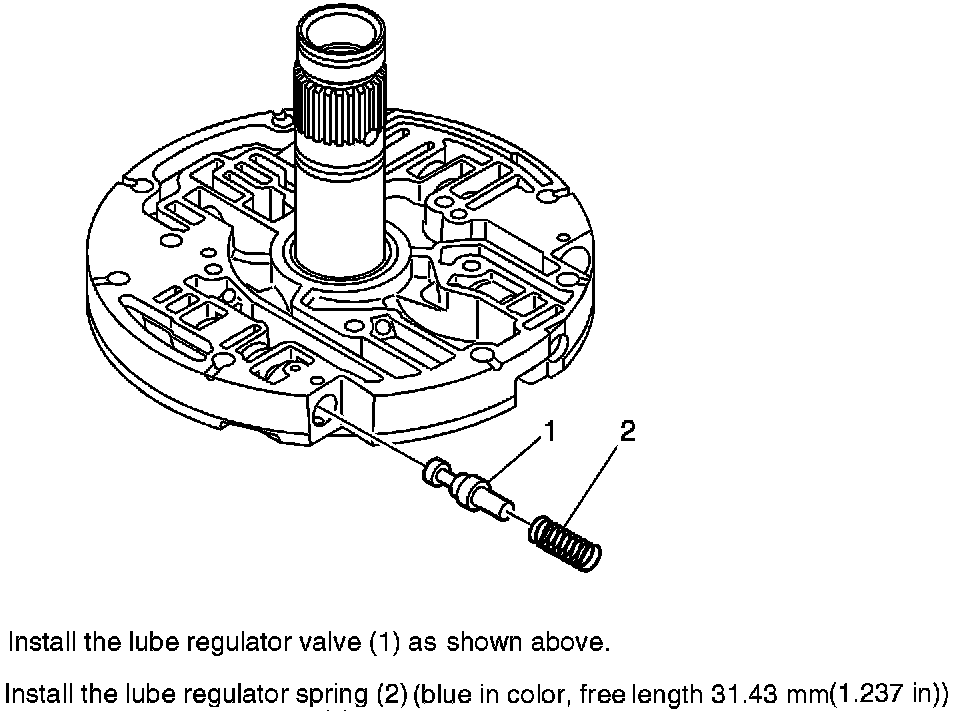 1
2

Install the lube regulator valve (1) as shown above.

Install the lube regulator spring (2) (blue in color, free length 31.43 mm(1.237 in))