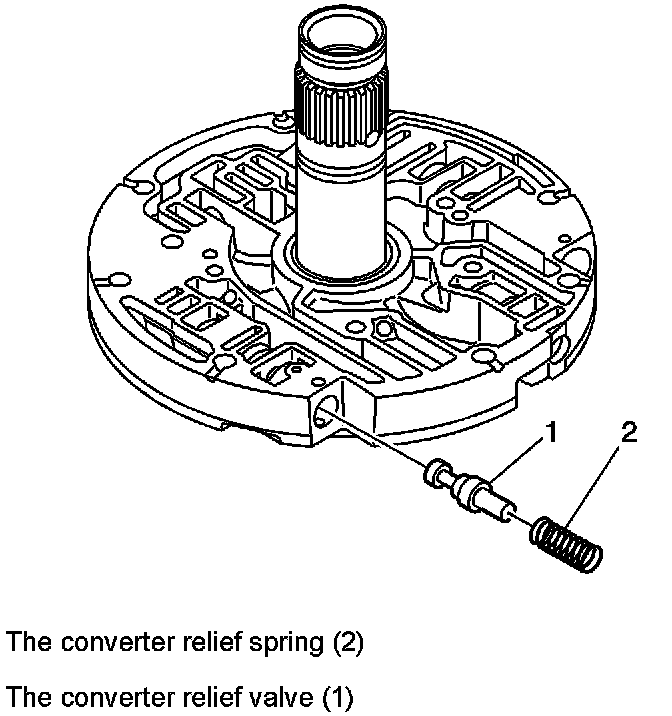 1
2

The converter relief spring (2)

The converter relief valve (1)