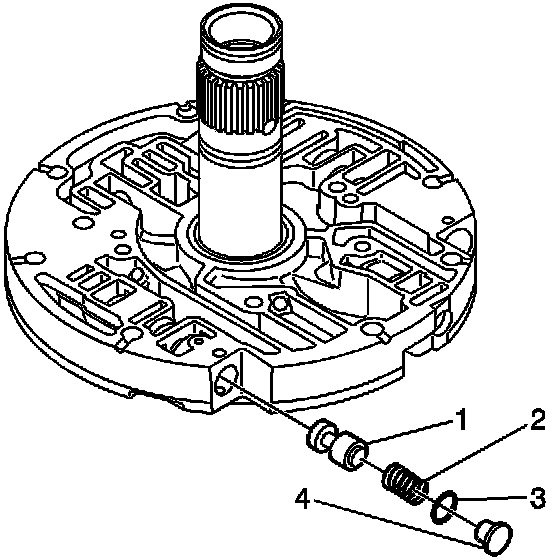 1
2
3
4