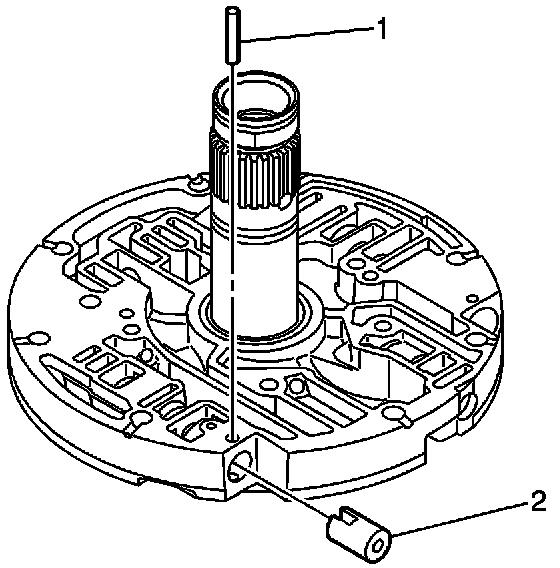 1

2