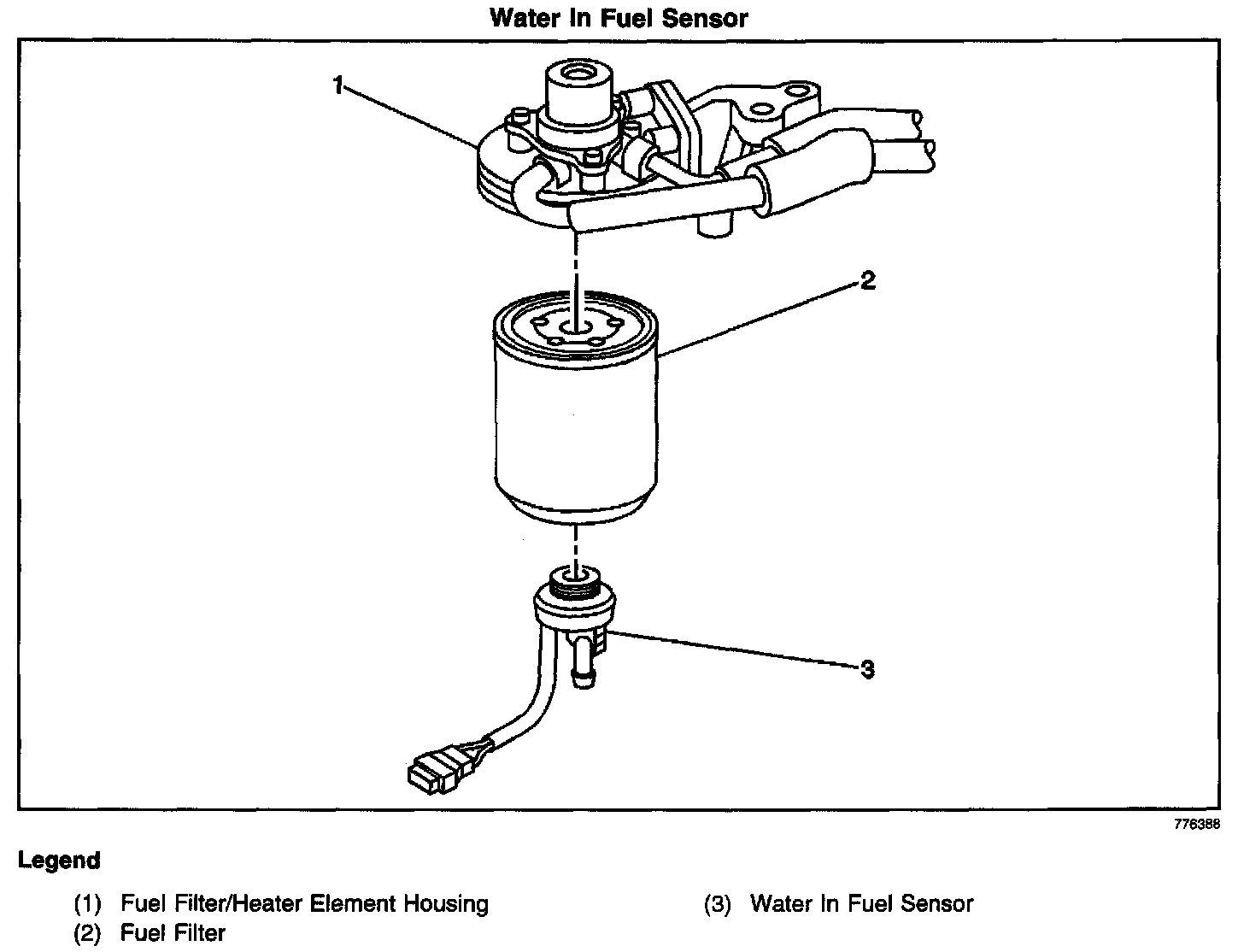 Water In Fuel Sensor

1

2

3

776388

Legend

(1) Fuel Filter/Heater Element Housing
(2) Fuel Filter

(3) Water In Fuel Sensor