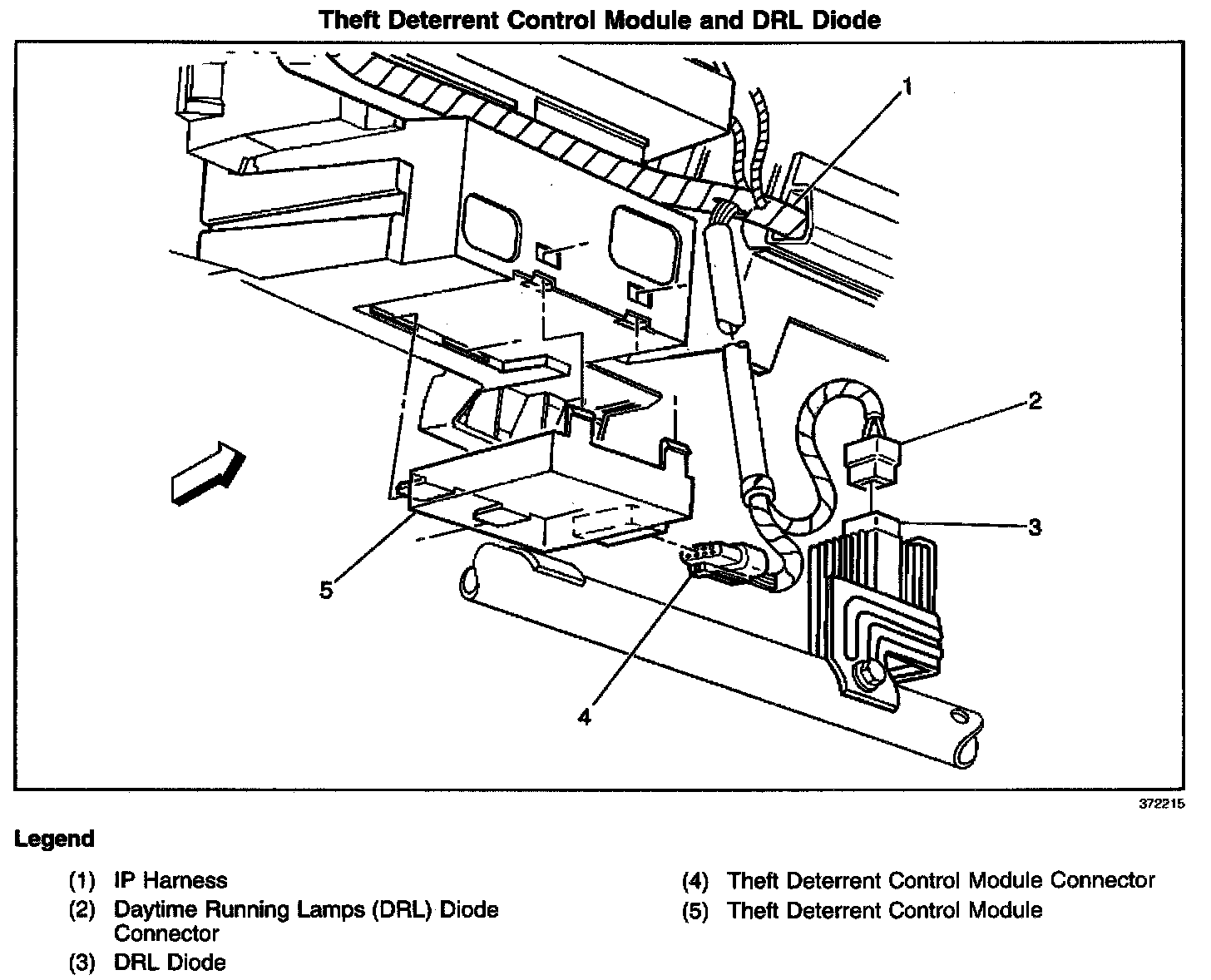 Theft Deterrent Control Module and DRL Diode

1

2

3

5

4

372215

Legend

(1) IP Harness
(2) Daytime Running Lamps (DRL) Diode Connector
(3) DRL Diode

(4) Theft Deterrent Control Module Connector
(5) Theft Deterrent Control Module