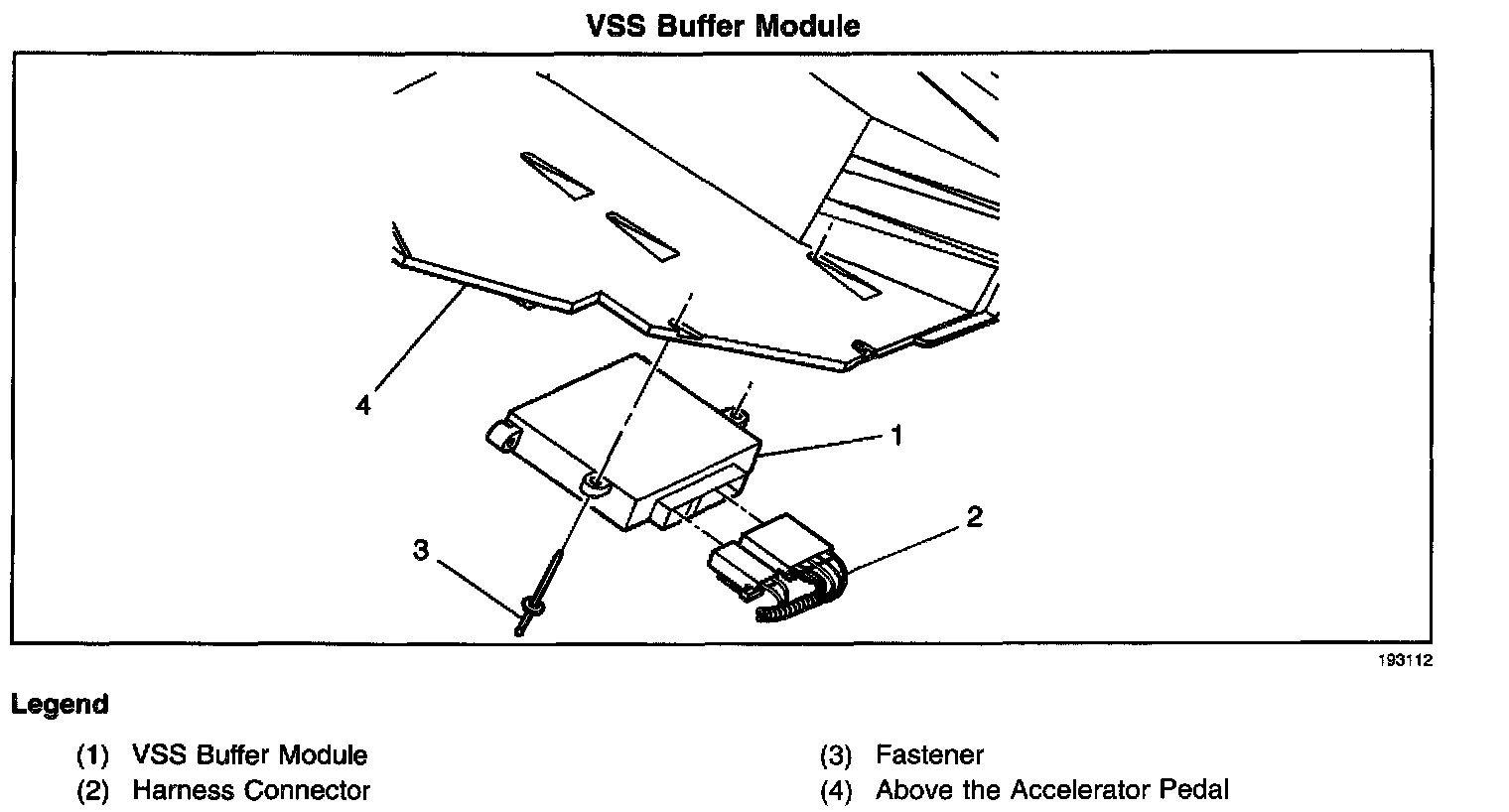 VSS Buffer Module

4

1

2

3

193112

Legend

(1) VSS Buffer Module
(2) Harness Connector

(3) Fastener
(4) Above the Accelerator Pedal