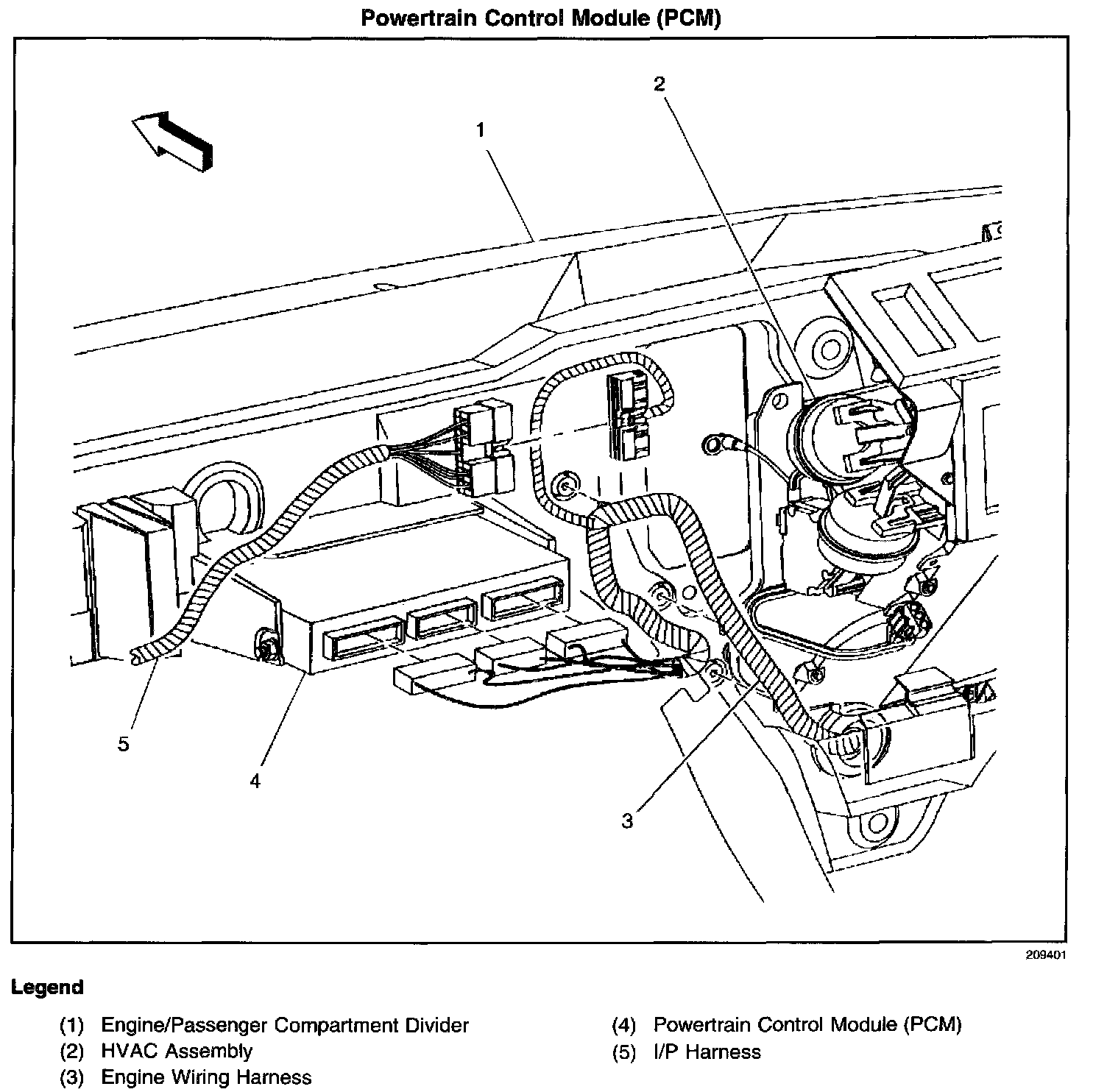 Powertrain Control Module (PCM)

2

1

5

4

3

209401

Legend

(1) Engine/Passenger Compartment Divider
(2) HVAC Assembly
(3) Engine Wiring Harness

(4) Powertrain Control Module (PCM)
(5) I/P Harness