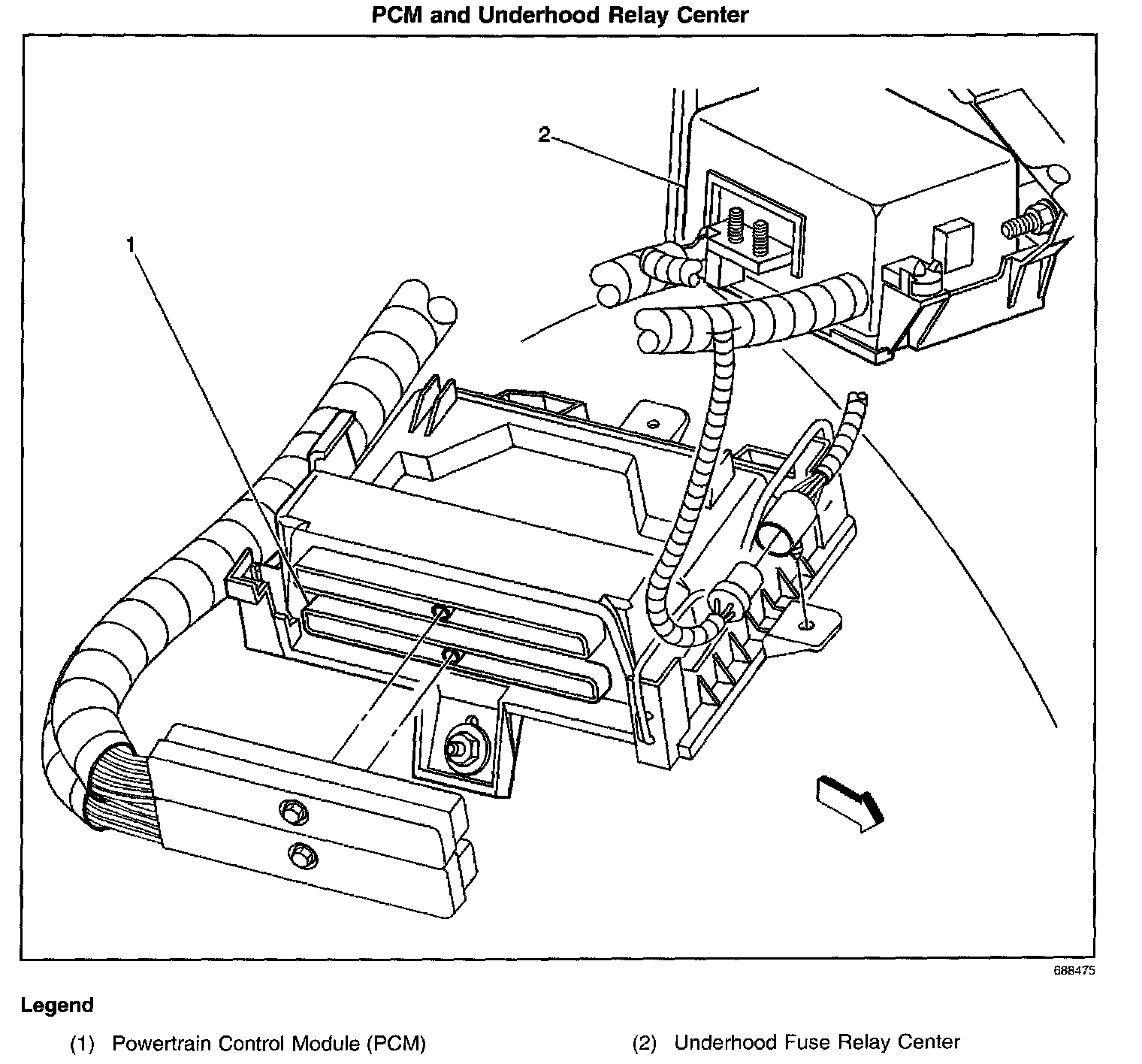 PCM and Underhood Relay Center

2

1

688475

Legend

(1) Powertrain Control Module (PCM)

(2) Underhood Fuse Relay Center