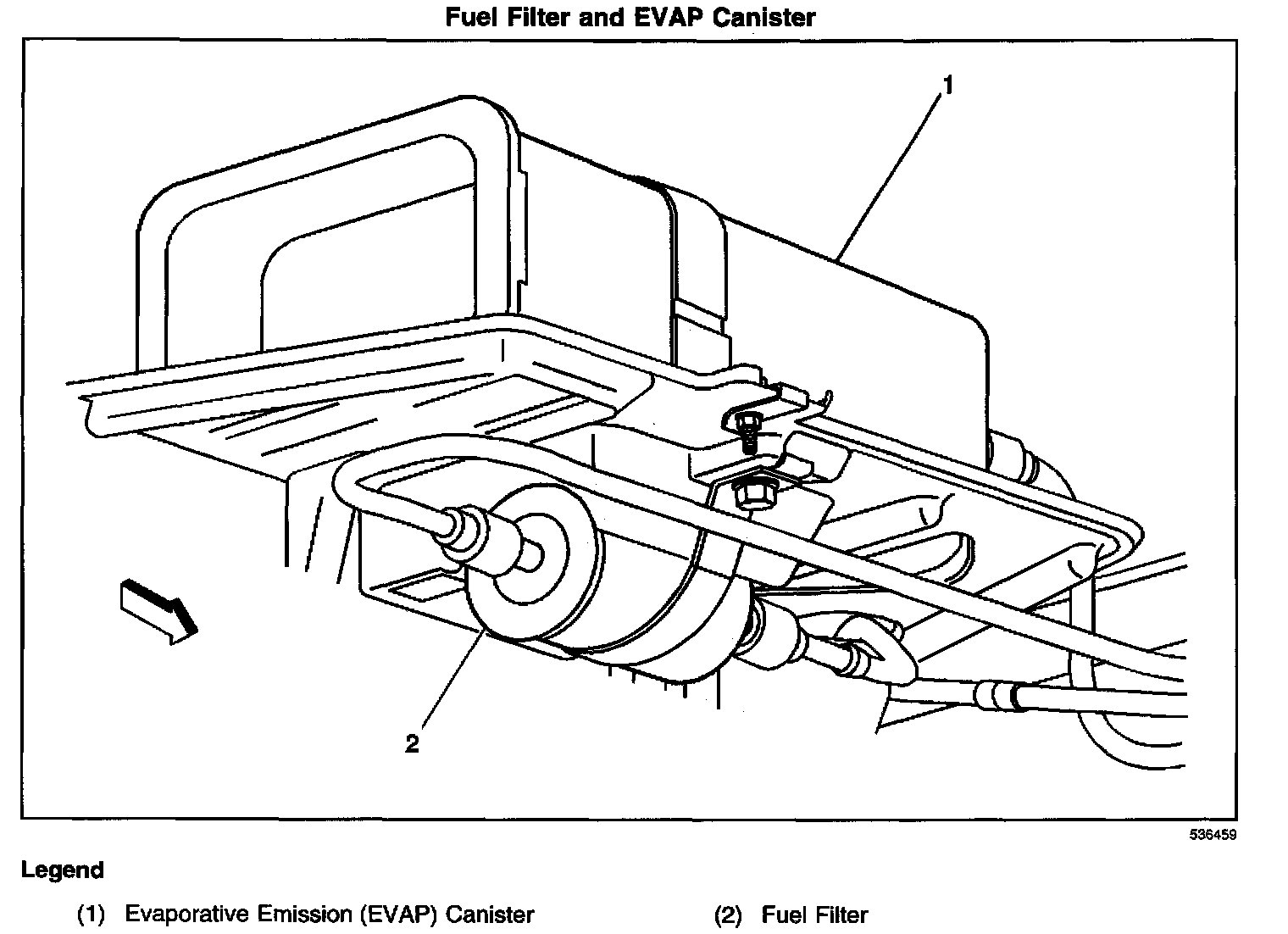 Fuel Filter and EVAP Canister

1

2

536459

Legend

(1) Evaporative Emission (EVAP) Canister

(2) Fuel Filter