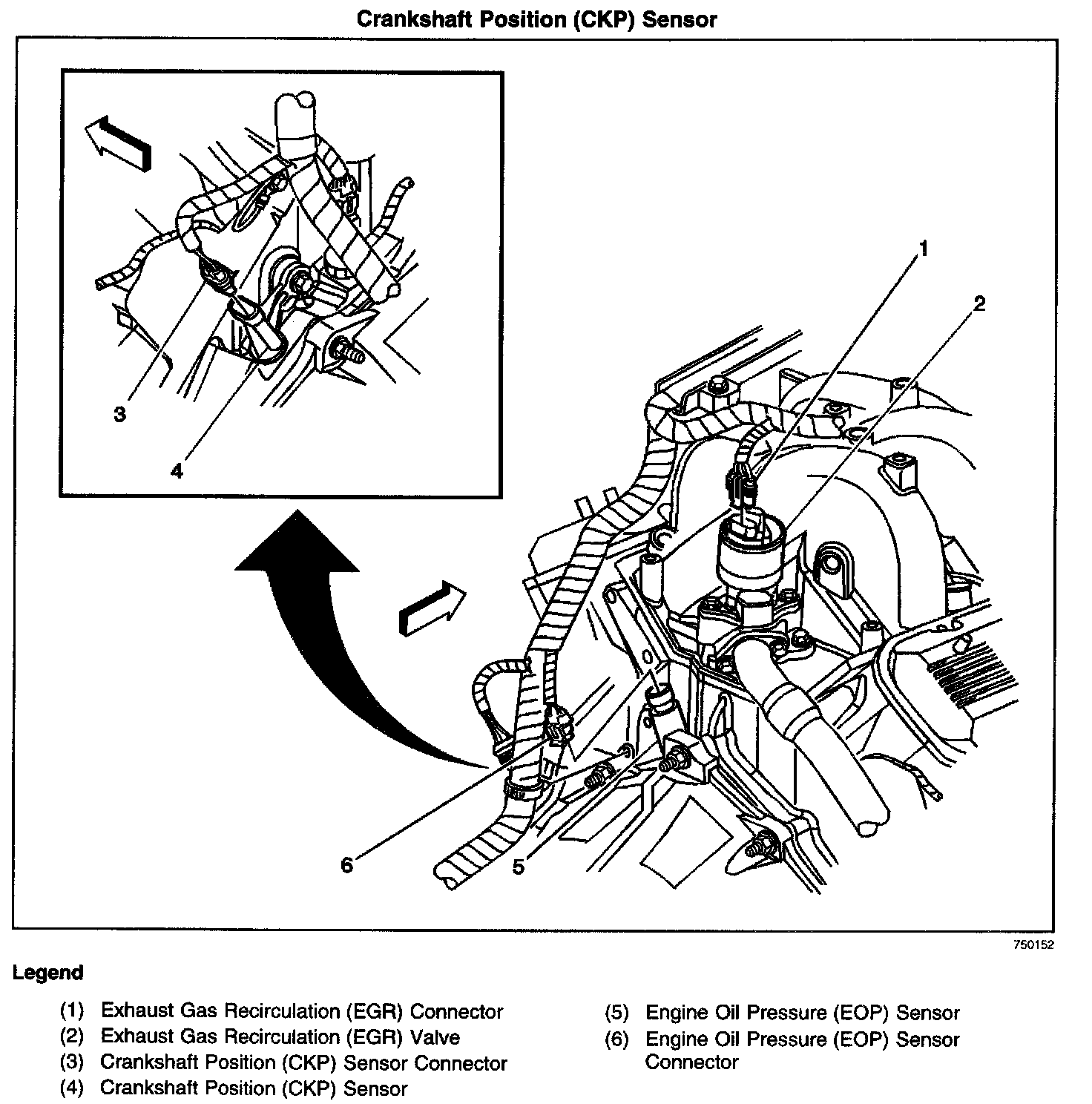 Crankshaft Position (CKP) Sensor

3

4

1

2

6

5

750152

Legend

(1) Exhaust Gas Recirculation (EGR) Connector
(2) Exhaust Gas Recirculation (EGR) Valve
(3) Crankshaft Position (CKP) Sensor Connector
(4) Crankshaft Position (CKP) Sensor

(5) Engine Oil Pressure (EOP) Sensor
(6) Engine Oil Pressure (EOP) Sensor Connector