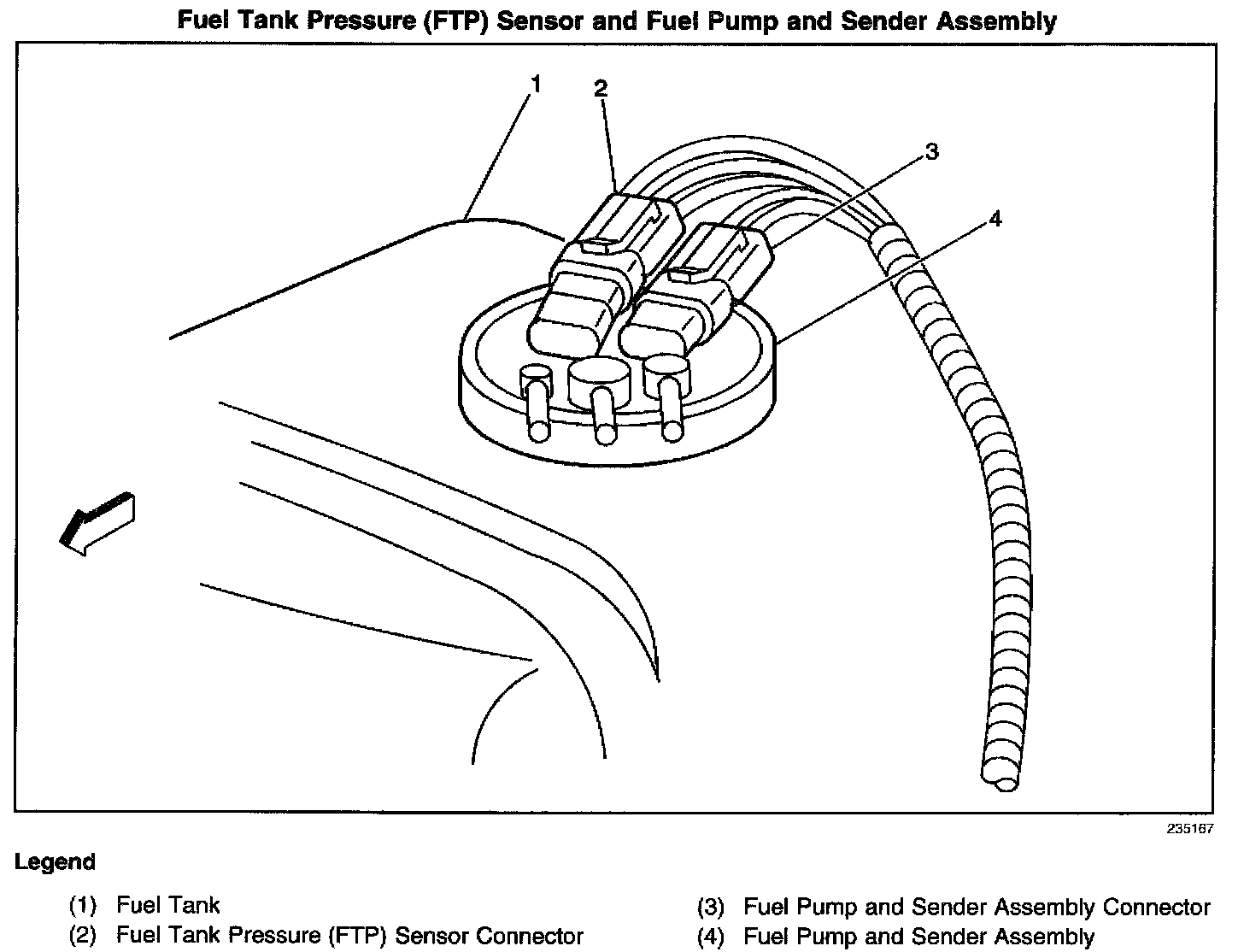 Fuel Tank Pressure (FTP) Sensor and Fuel Pump and Sender Assembly

1

2

3

4

235167

Legend

(1) Fuel Tank
(2) Fuel Tank Pressure (FTP) Sensor Connector

(3) Fuel Pump and Sender Assembly Connector
(4) Fuel Pump and Sender Assembly