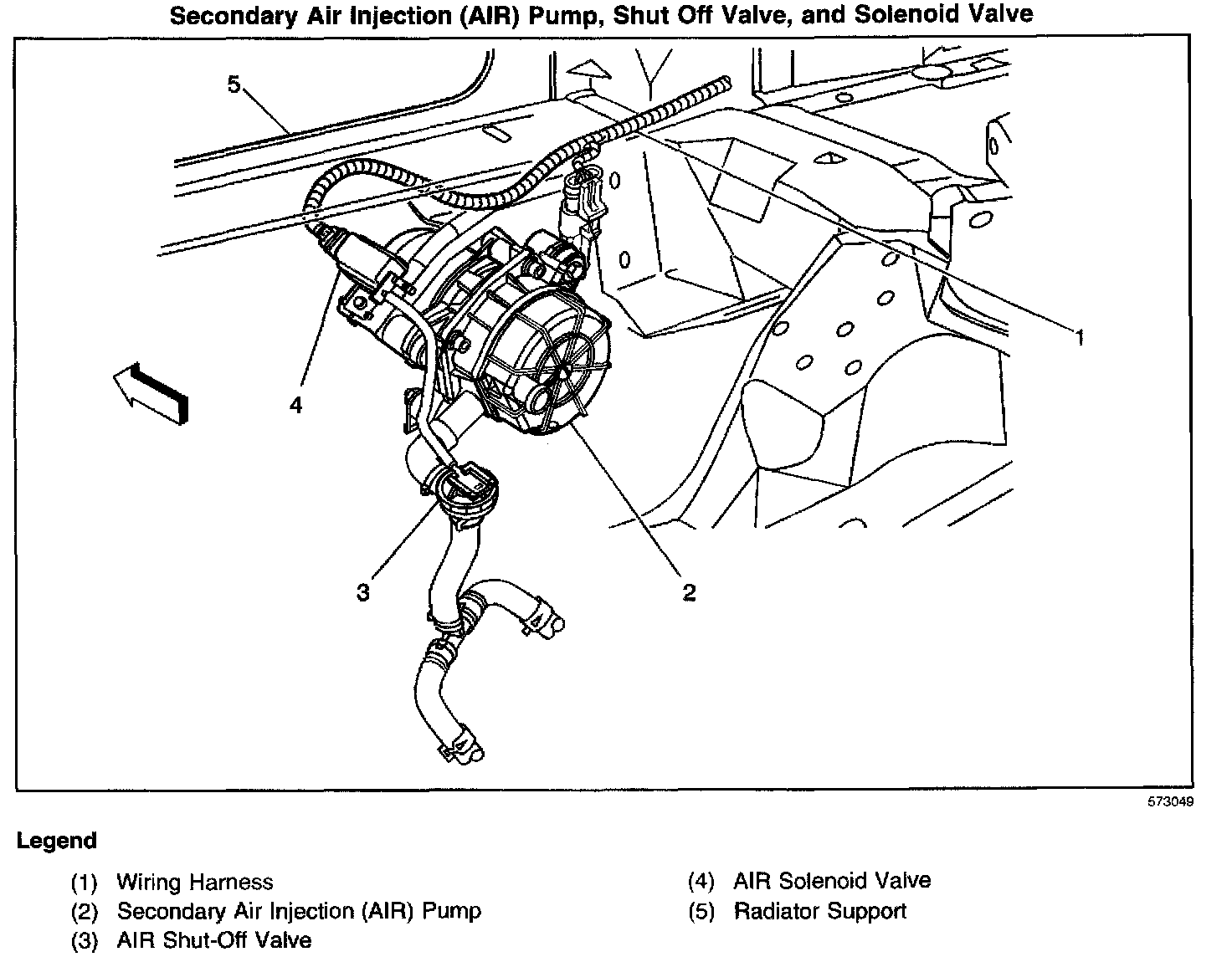 Secondary Air Injection (AIR) Pump, Shut Off Valve, and Solenoid Valve

5

1

4

3

2

573049

Legend

(1) Wiring Harness
(2) Secondary Air Injection (AIR) Pump
(3) AIR Shut-Off Valve

(4) AIR Solenoid Valve
(5) Radiator Support