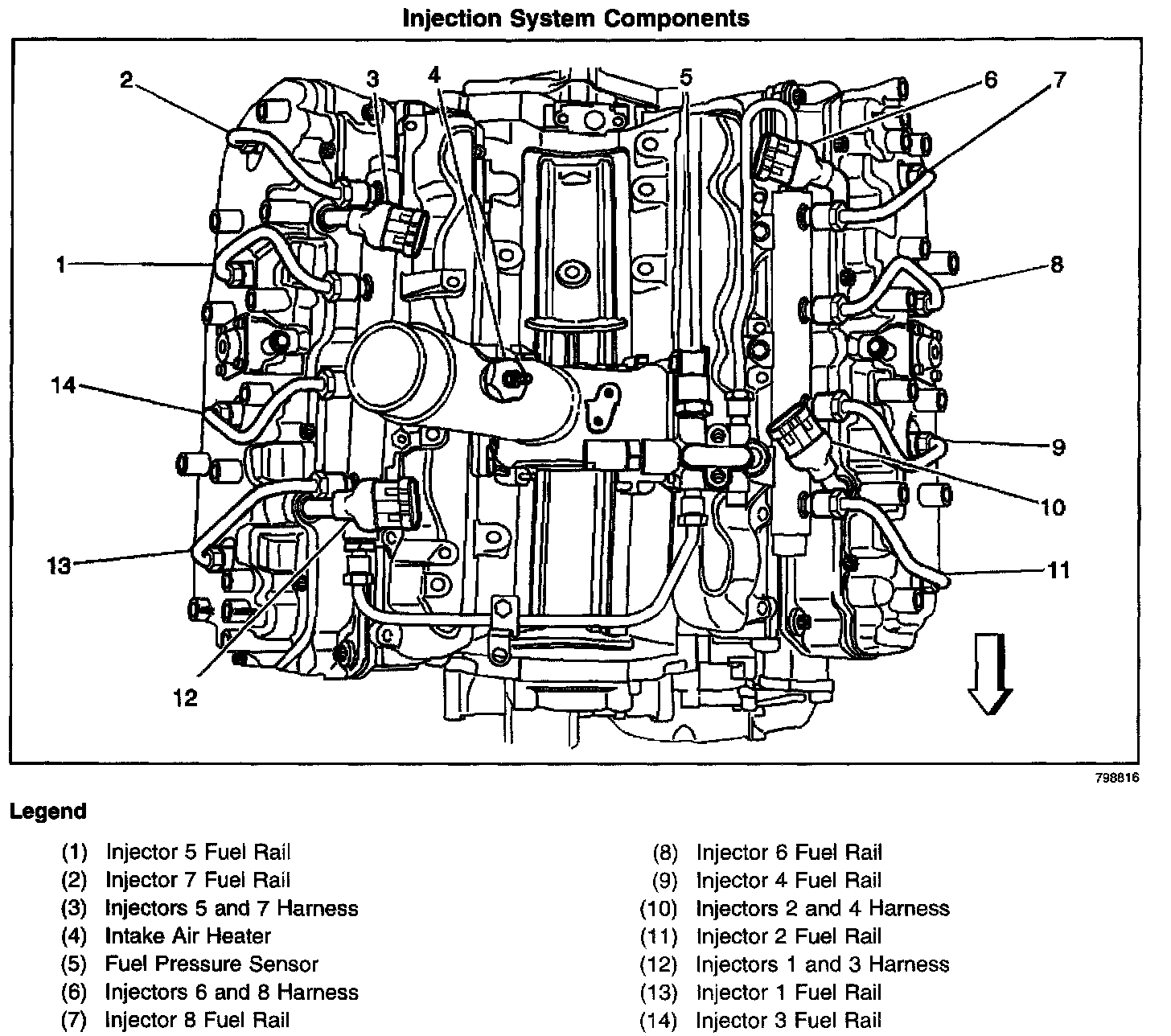 Injection System Components

2
3
4
5
6
7
1
8
14
9
10
13
11
12

798816

Legend

(1) Injector 5 Fuel Rail
(2) Injector 7 Fuel Rail
(3) Injectors 5 and 7 Harness
(4) Intake Air Heater
(5) Fuel Pressure Sensor
(6) Injectors 6 and 8 Harness
(7) Injector 8 Fuel Rail

(8) Injector 6 Fuel Rail
(9) Injector 4 Fuel Rail
(10) Injectors 2 and 4 Harness
(11) Injector 2 Fuel Rail
(12) Injectors 1 and 3 Harness
(13) Injector 1 Fuel Rail
(14) Injector 3 Fuel Rail