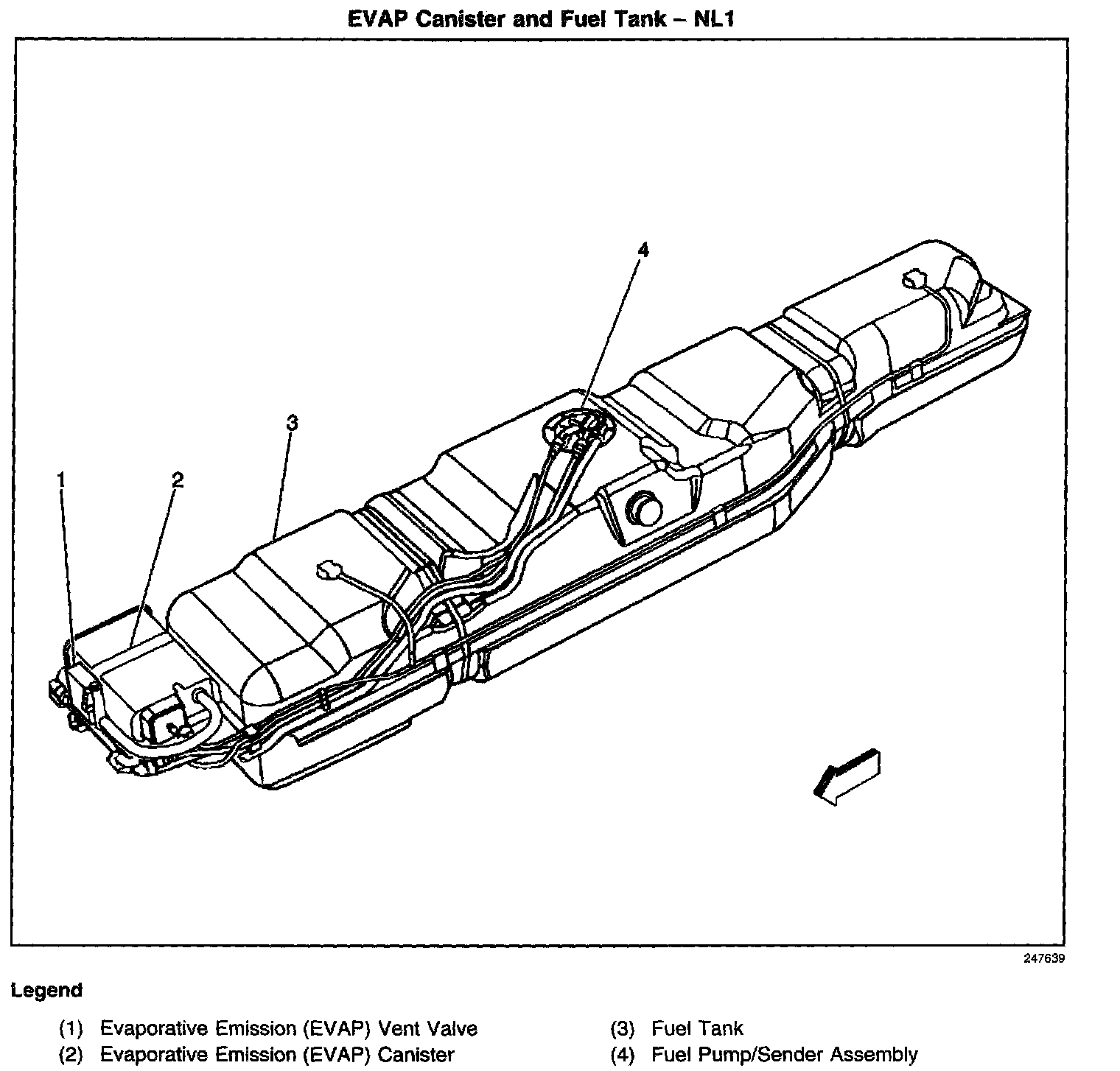 EVAP Canister and Fuel Tank – NL1

4

3

1

2

247639

Legend

(1) Evaporative Emission (EVAP) Vent Valve
(2) Evaporative Emission (EVAP) Canister

(3) Fuel Tank
(4) Fuel Pump/Sender Assembly