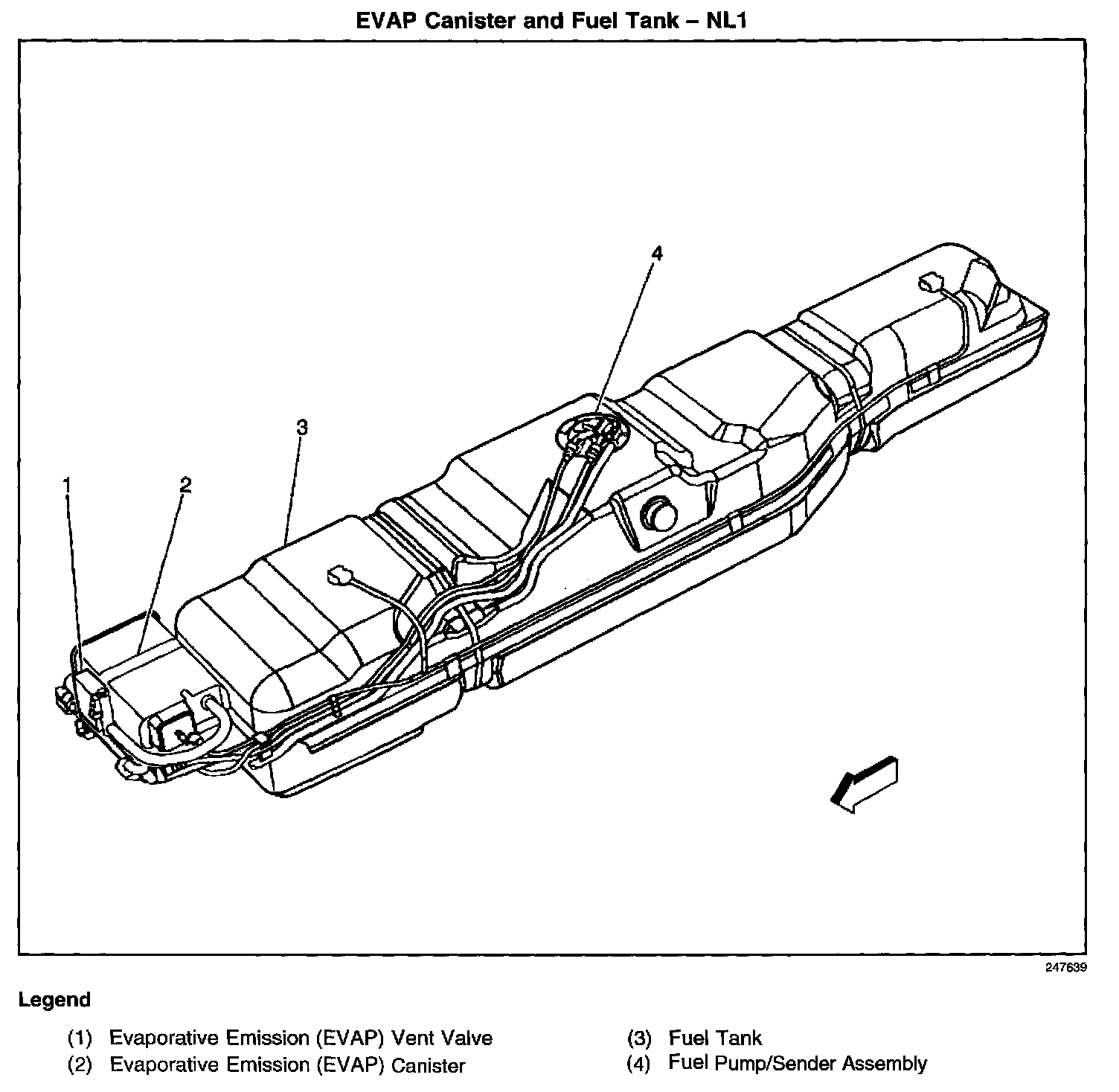 EVAP Canister and Fuel Tank – NL1

4

3

1

2

247639

Legend

(1) Evaporative Emission (EVAP) Vent Valve
(2) Evaporative Emission (EVAP) Canister

(3) Fuel Tank
(4) Fuel Pump/Sender Assembly