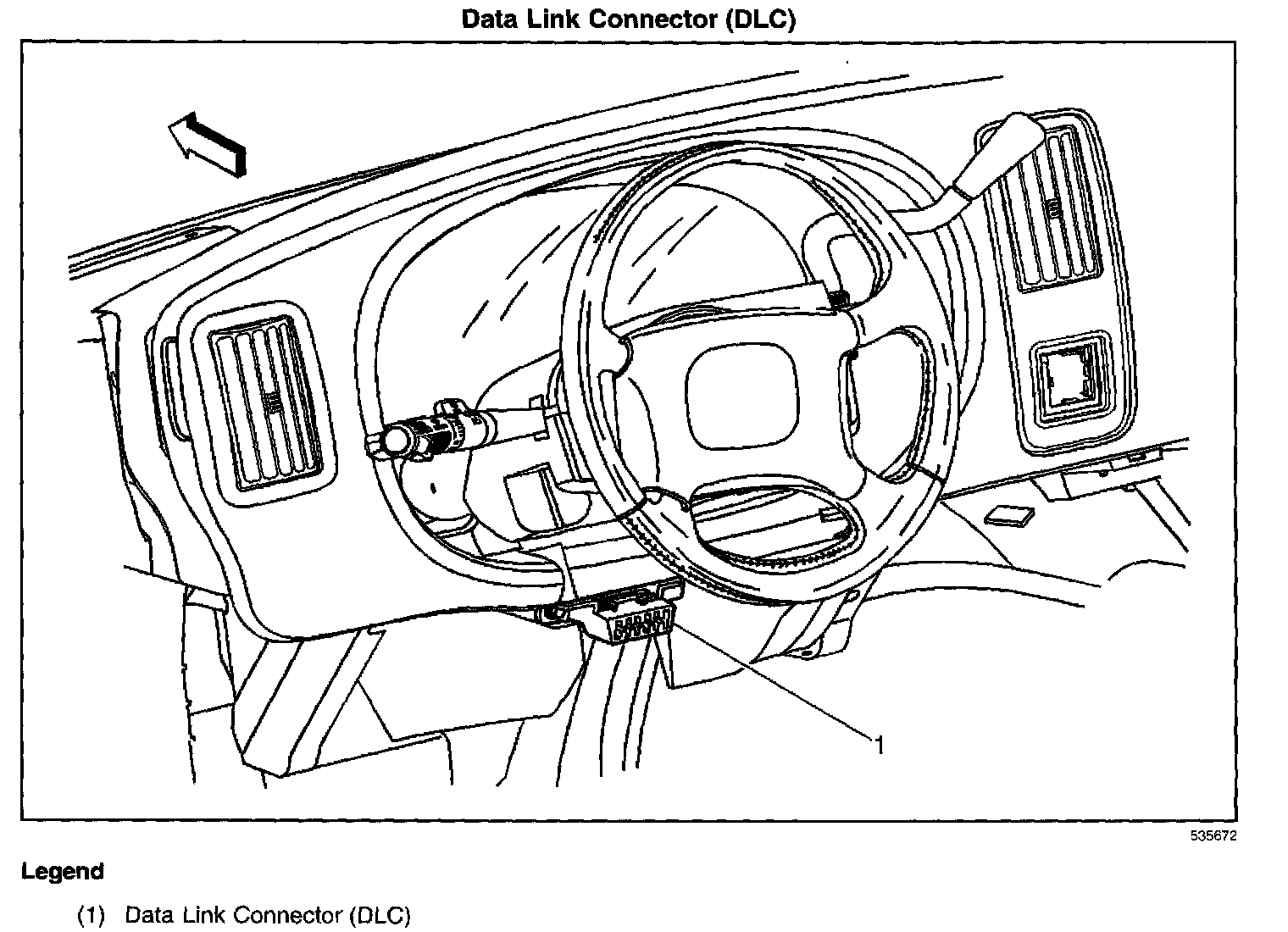 Data Link Connector (DLC)

1

535672

Legend

(1) Data Link Connector (DLC)