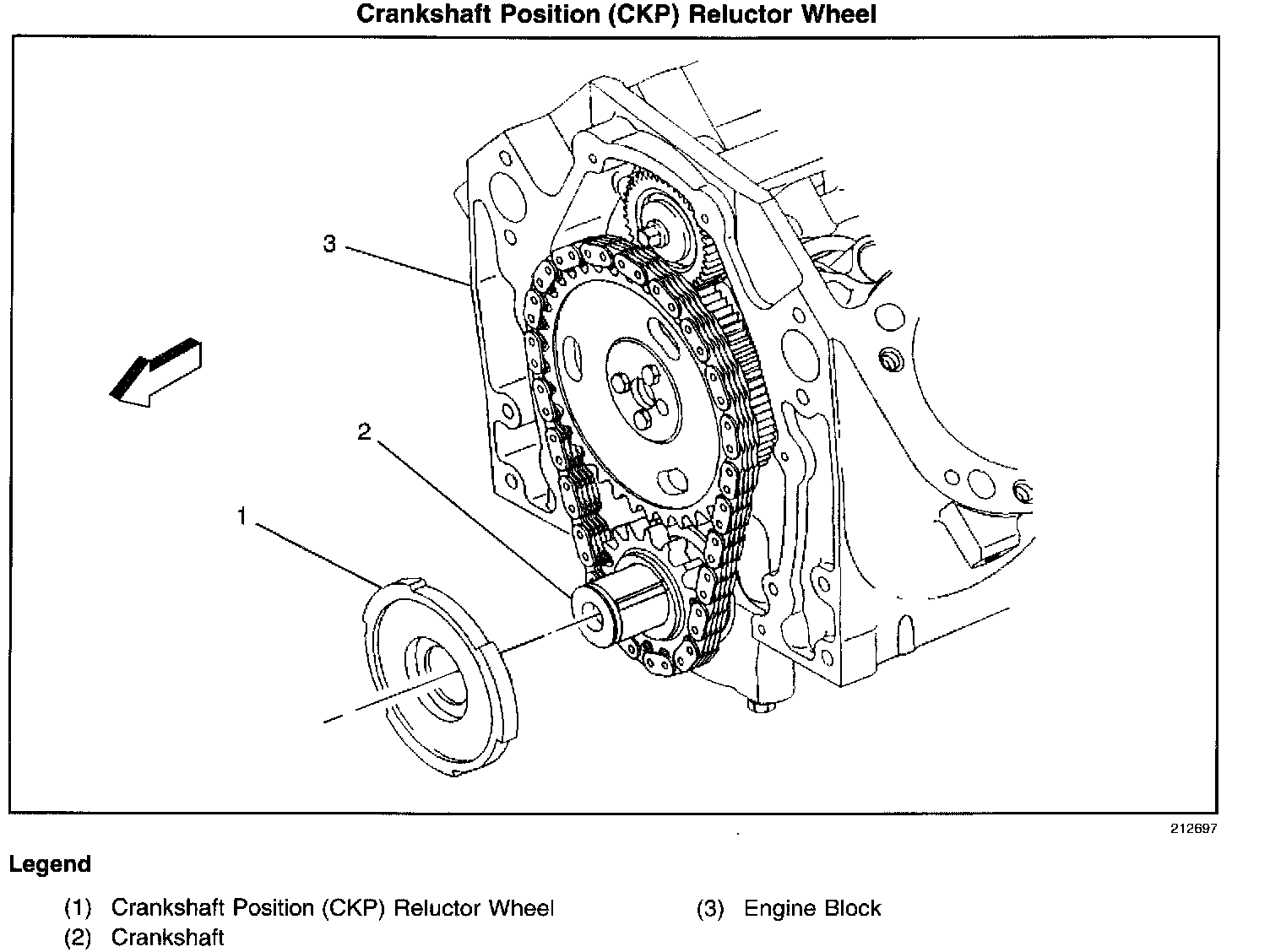 Crankshaft Position (CKP) Reluctor Wheel

3

2

1

212697

Legend

(1) Crankshaft Position (CKP) Reluctor Wheel

(2) Crankshaft

(3) Engine Block