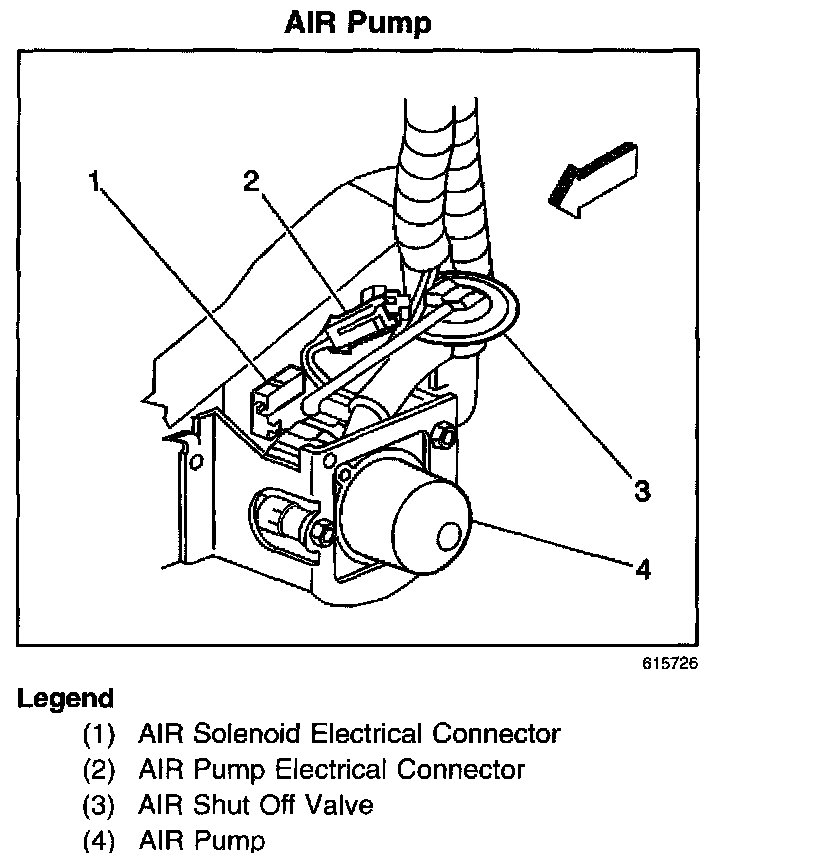 AIR Pump

1
2
3
4

615726

Legend

(1) AIR Solenoid Electrical Connector
(2) AIR Pump Electrical Connector
(3) AIR Shut Off Valve
(4) AIR Pump