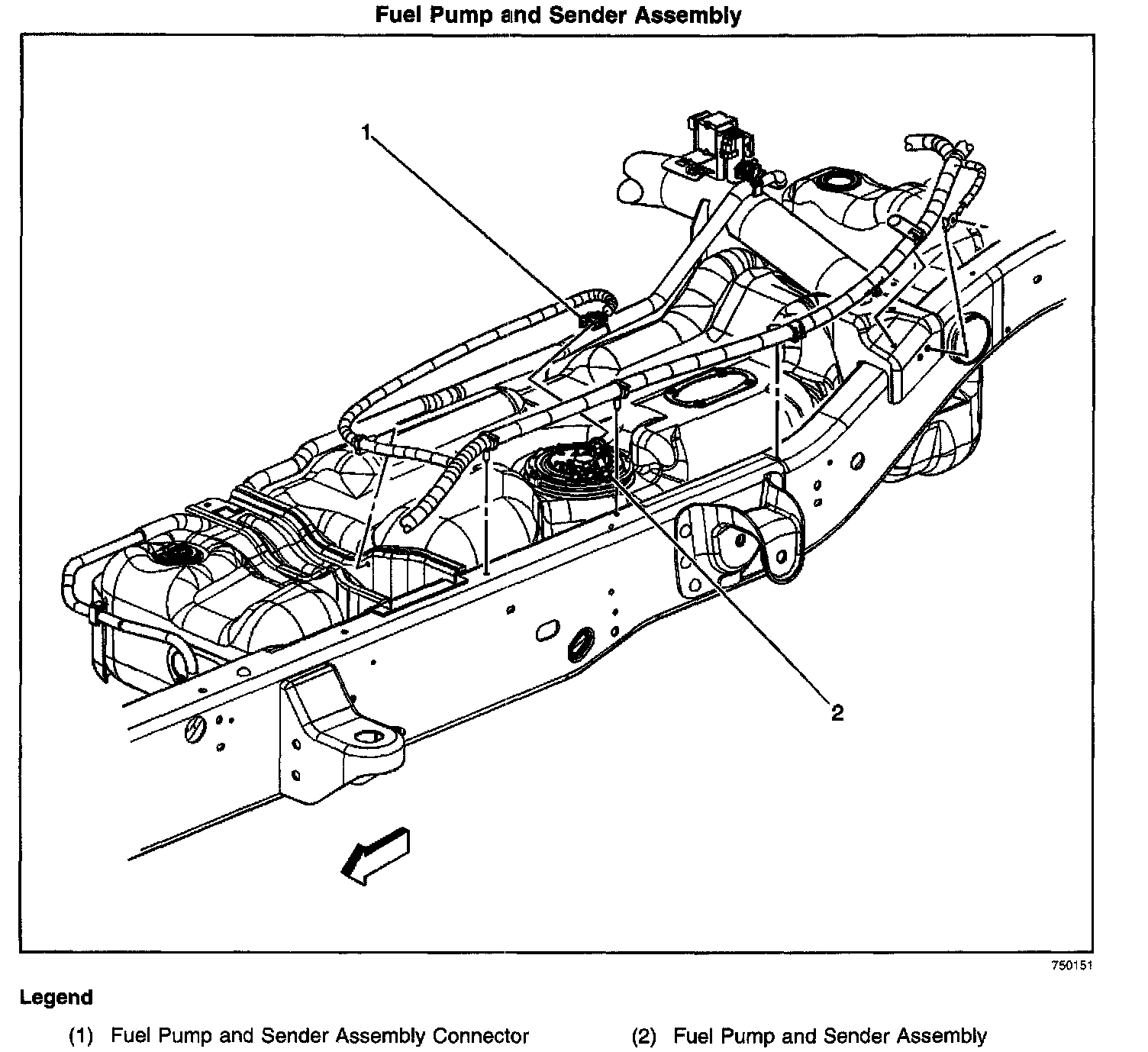 Fuel Pump and Sender Assembly

1

2

750151

Legend

(1) Fuel Pump and Sender Assembly Connector

(2) Fuel Pump and Sender Assembly