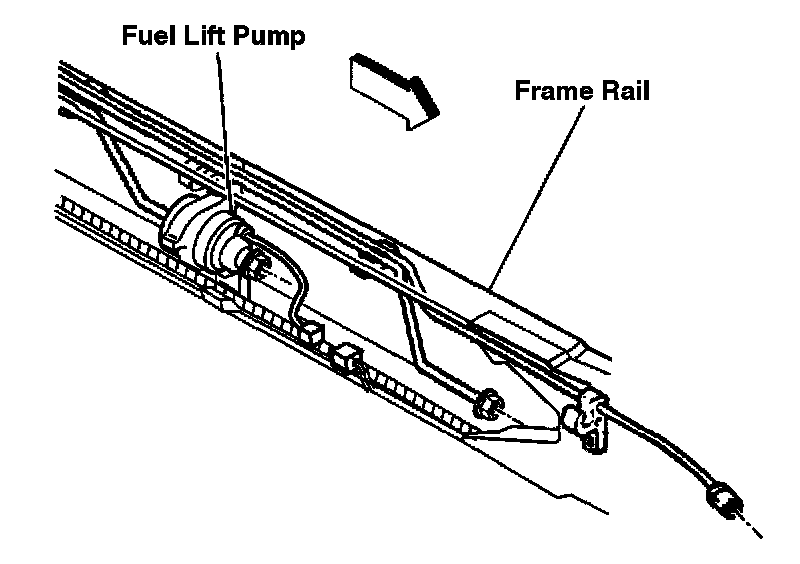 Fuel Lift Pump

Frame Rail