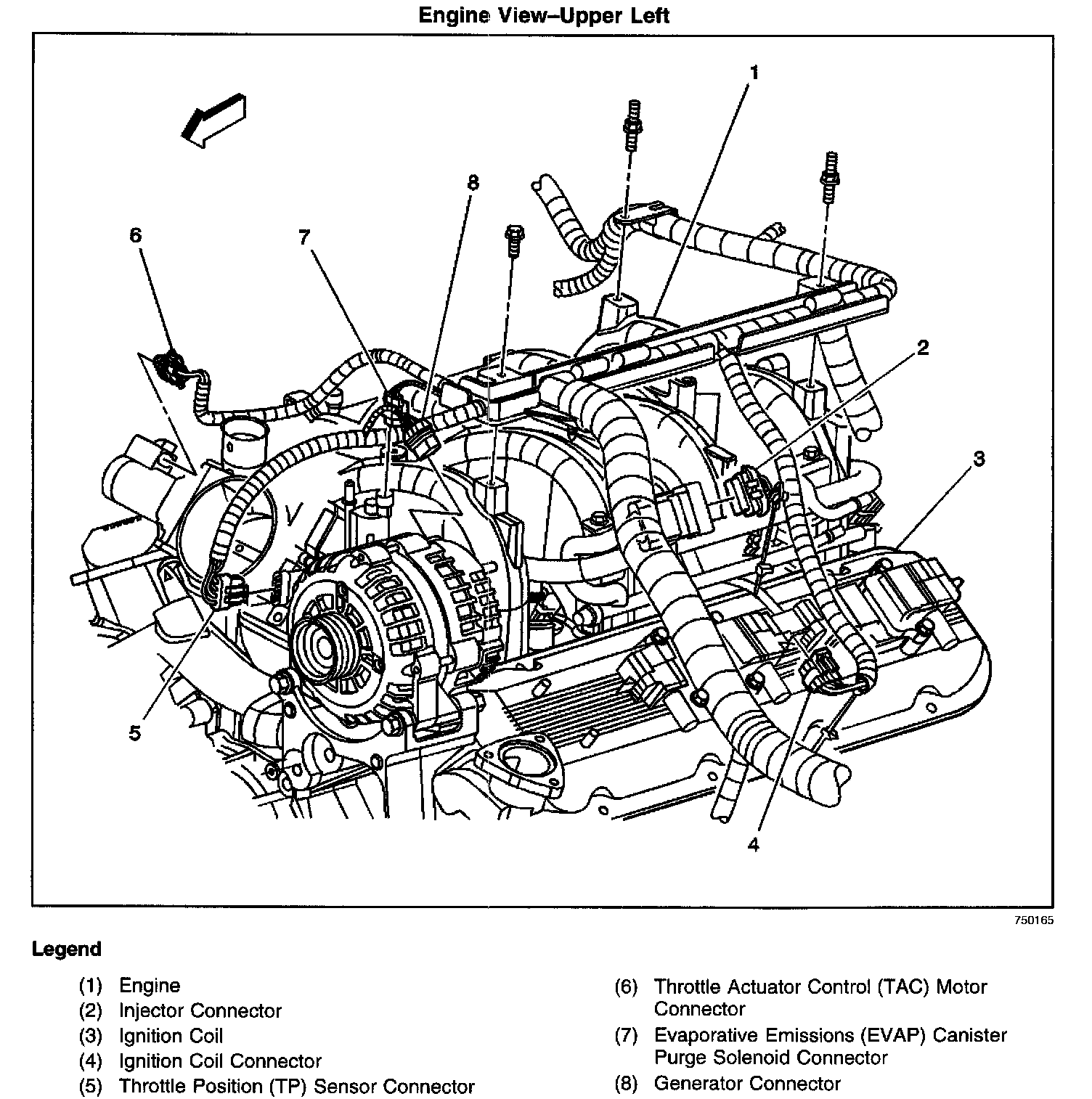 Engine View–Upper Left

1

8

6

7

2

3

5

4

750165

Legend

(1) Engine
(2) Injector Connector
(3) Ignition Coil
(4) Ignition Coil Connector
(5) Throttle Position (TP) Sensor Connector

(6) Throttle Actuator Control (TAC) Motor Connector
(7) Evaporative Emissions (EVAP) Canister Purge Solenoid Connector
(8) Generator Connector