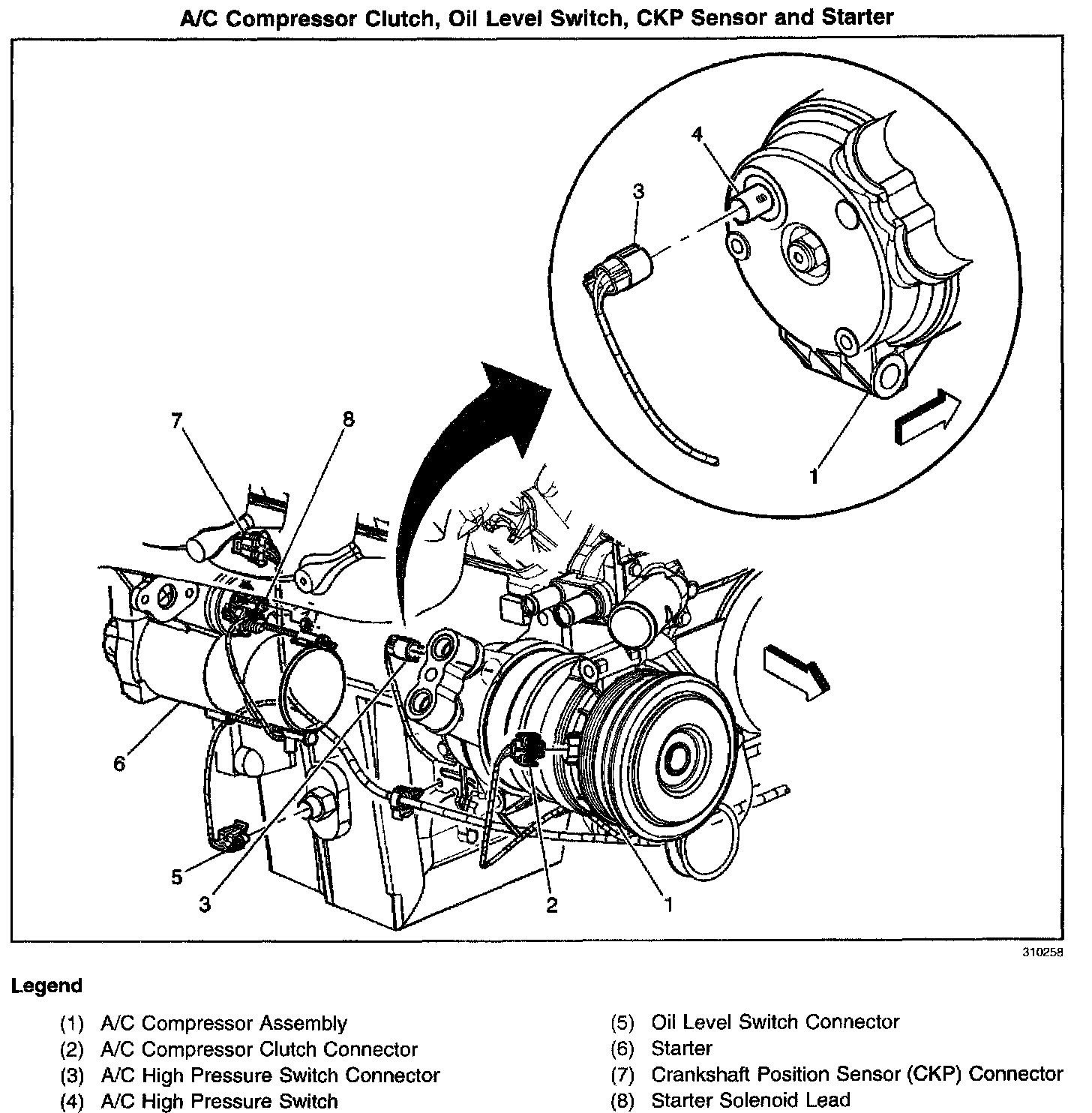 A/C Compressor Clutch, Oil Level Switch, CKP Sensor and Starter

4
3
1
7
8
6
5
3
2
1

310258

Legend

(1) A/C Compressor Assembly
(2) A/C Compressor Clutch Connector
(3) A/C High Pressure Switch Connector
(4) A/C High Pressure Switch

(5) Oil Level Switch Connector
(6) Starter
(7) Crankshaft Position Sensor (CKP) Connector
(8) Starter Solenoid Lead