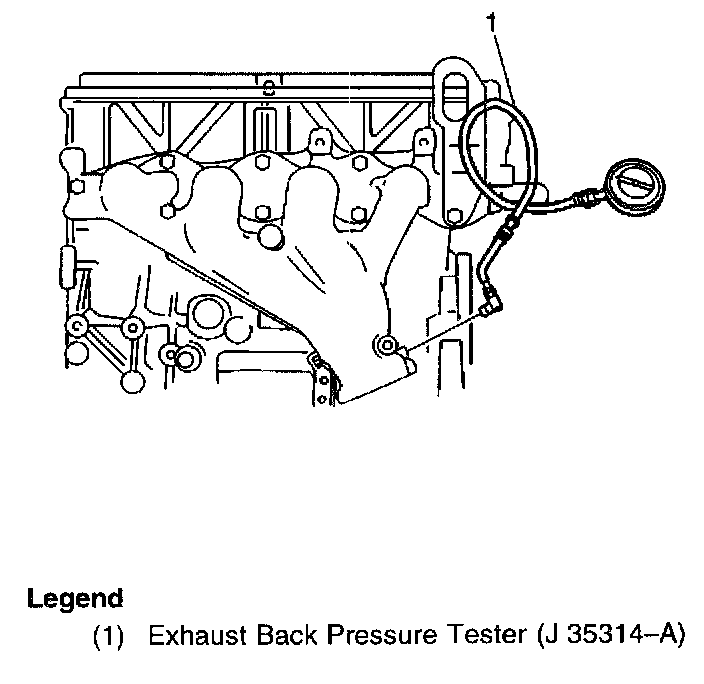 1

Legend

(1) Exhaust Back Pressure Tester (J 35314–A)