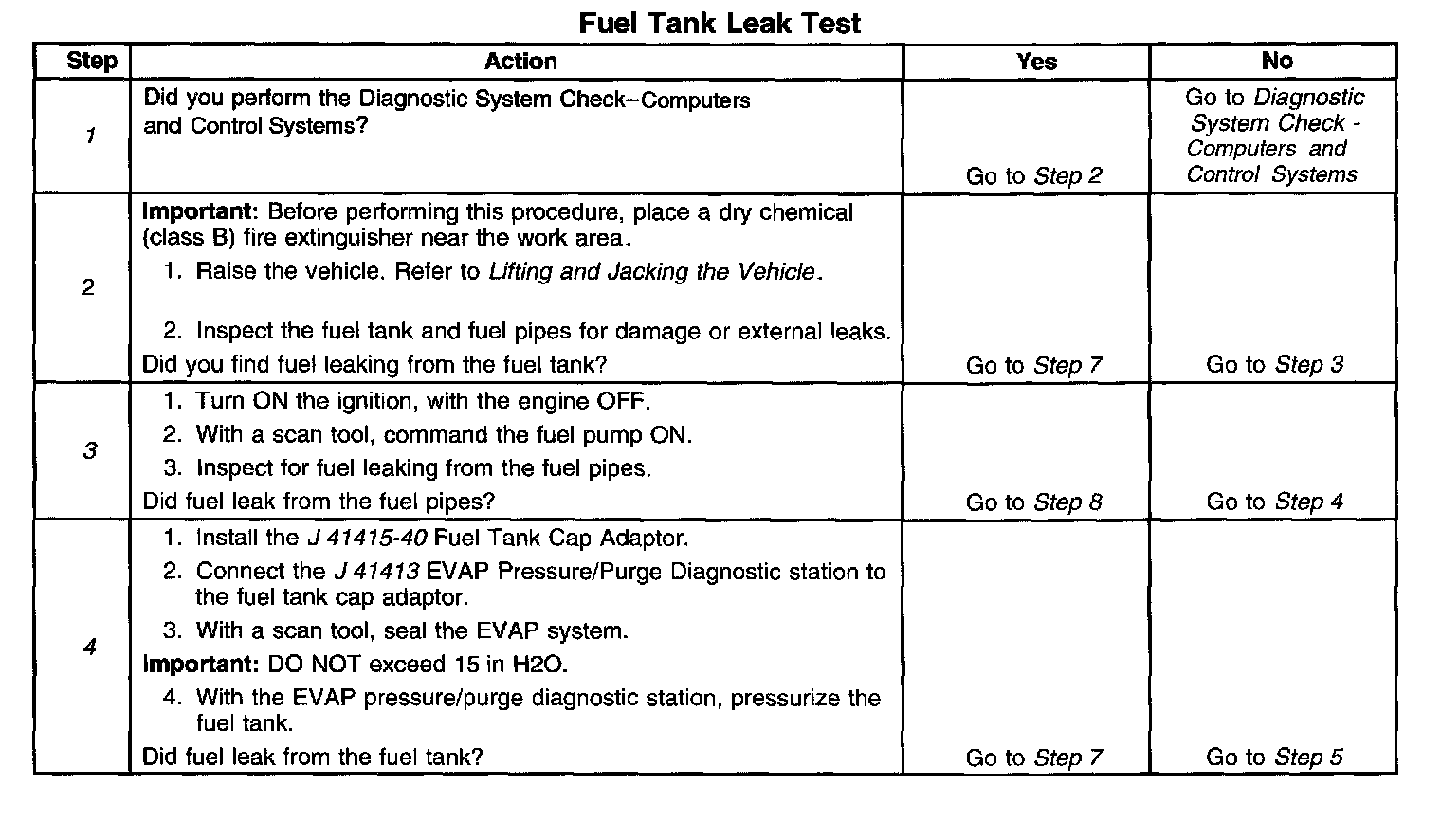 Fuel Tank Leak Test

| Step | Action | Yes | No |
|---|---|---|---|
| 1 | Did you perform the Diagnostic System Check–Computers and Control Systems? | Go to Step 2 | Go to Diagnostic System Check - Computers and Control Systems |
| 2 | Important: Before performing this procedure, place a dry chemical (class B) fire extinguisher near the work area. 1. Raise the vehicle. Refer to Lifting and Jacking the Vehicle. 2. Inspect the fuel tank and fuel pipes for damage or external leaks. Did you find fuel leaking from the fuel tank? | Go to Step 7 | Go to Step 3 |
| 3 | 1. Turn ON the ignition, with the engine OFF. 2. With a scan tool, command the fuel pump ON. 3. Inspect for fuel leaking from the fuel pipes. Did fuel leak from the fuel pipes? | Go to Step 8 | Go to Step 4 |
| 4 | 1. Install the J 41415-40 Fuel Tank Cap Adaptor. 2. Connect the J 41413 EVAP Pressure/Purge Diagnostic station to the fuel tank cap adaptor. 3. With a scan tool, seal the EVAP system. Important: DO NOT exceed 15 in H2O. 4. With the EVAP pressure/purge diagnostic station, pressurize the fuel tank. Did fuel leak from the fuel tank? | Go to Step 7 | Go to Step 5 |