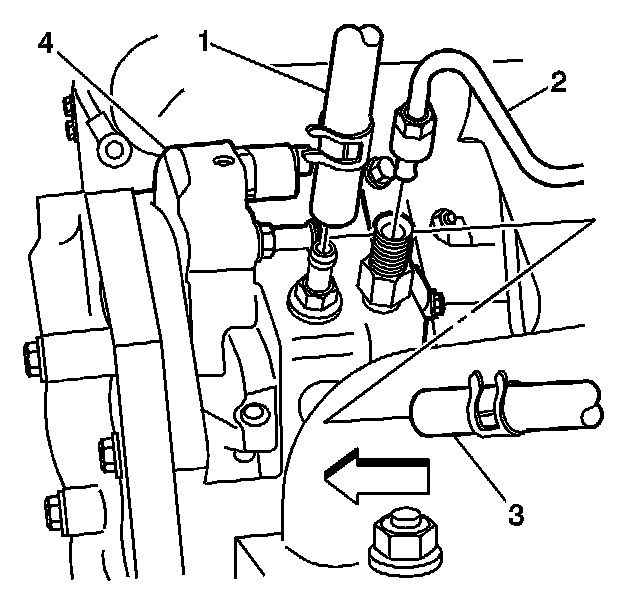 4
1
2
3