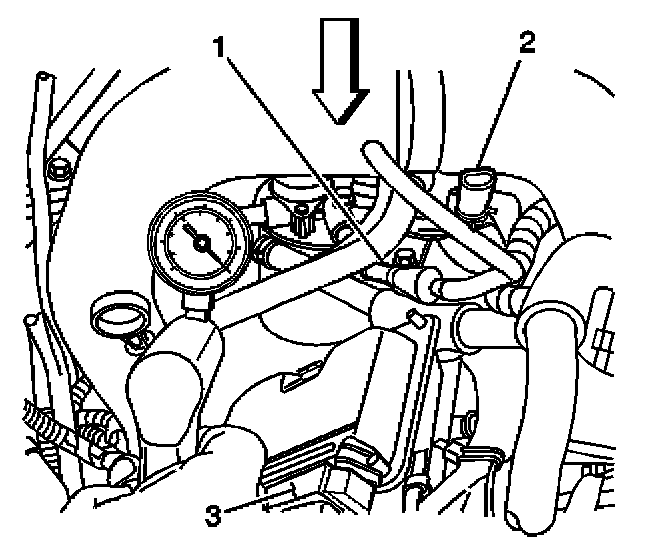 1
2
3