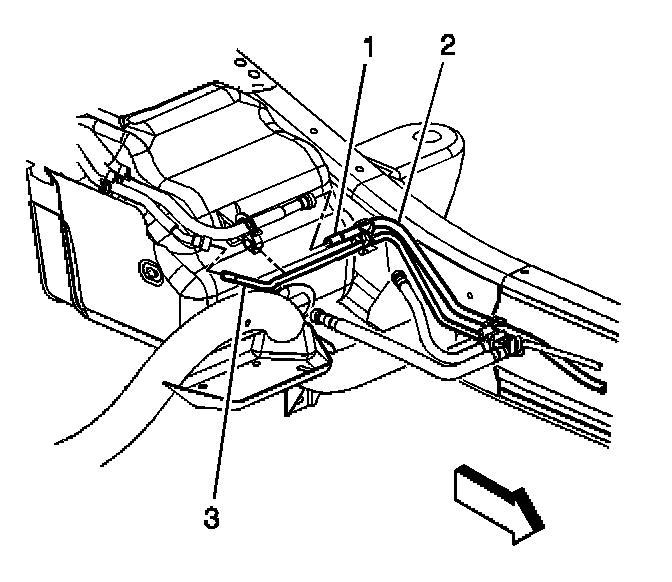 1
2
3