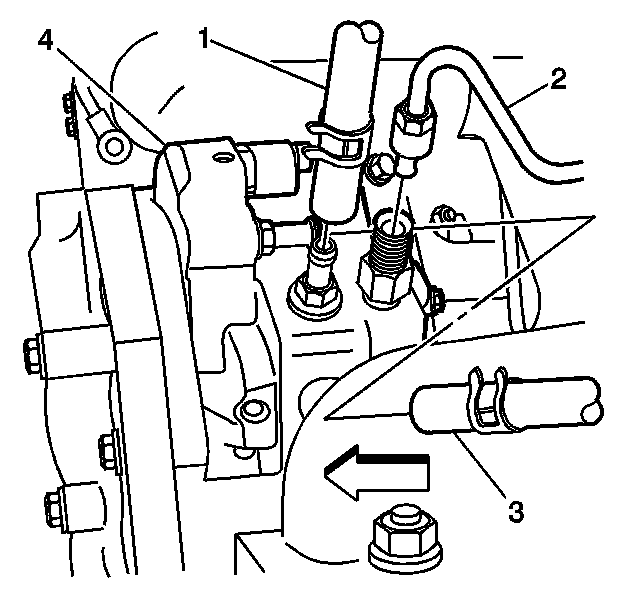 4
1
2
3