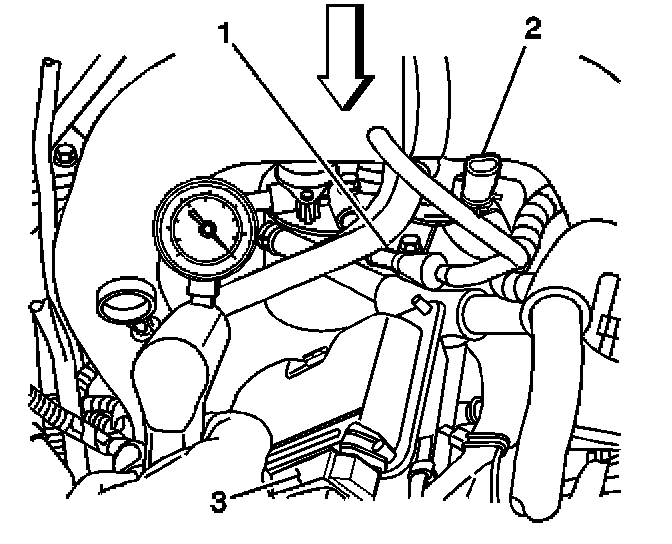 1
2
3