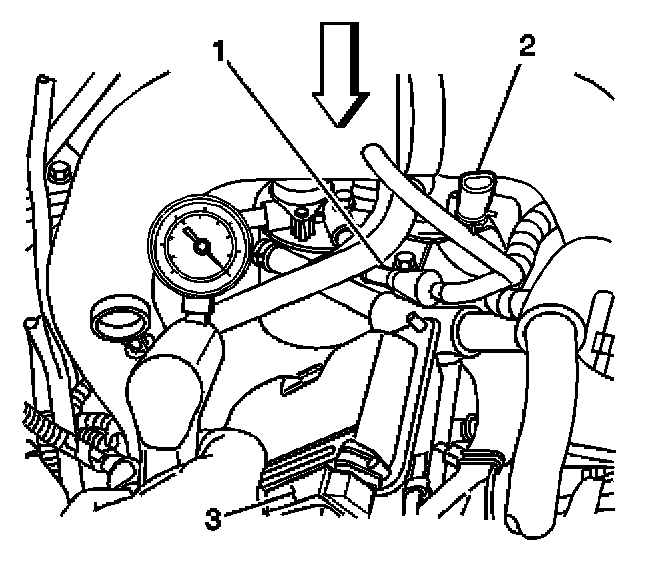 1
2
3