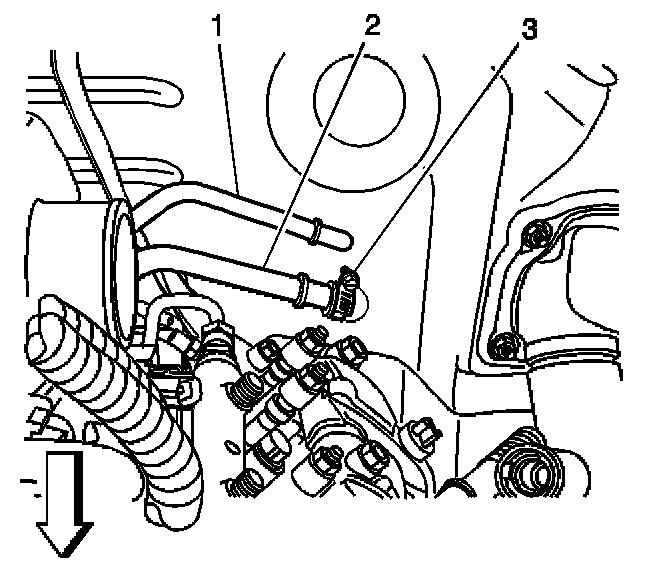 1
2
3