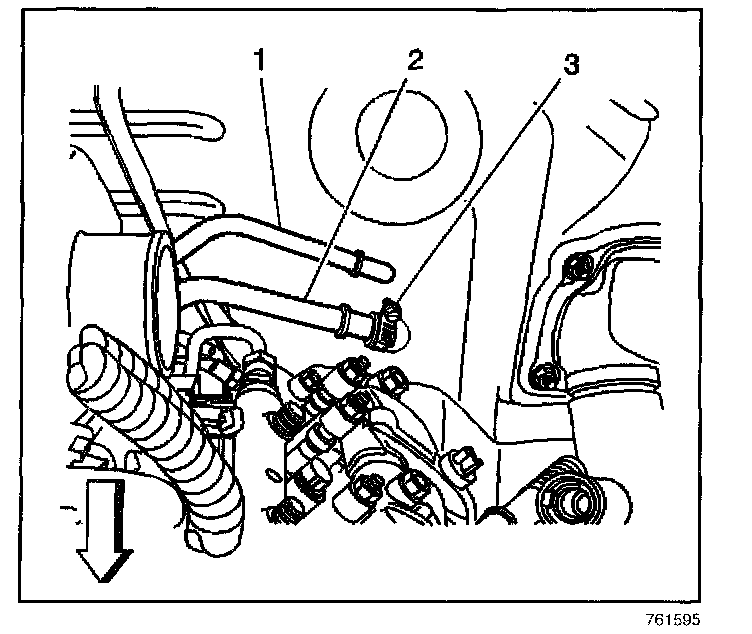 1
2
3
761595