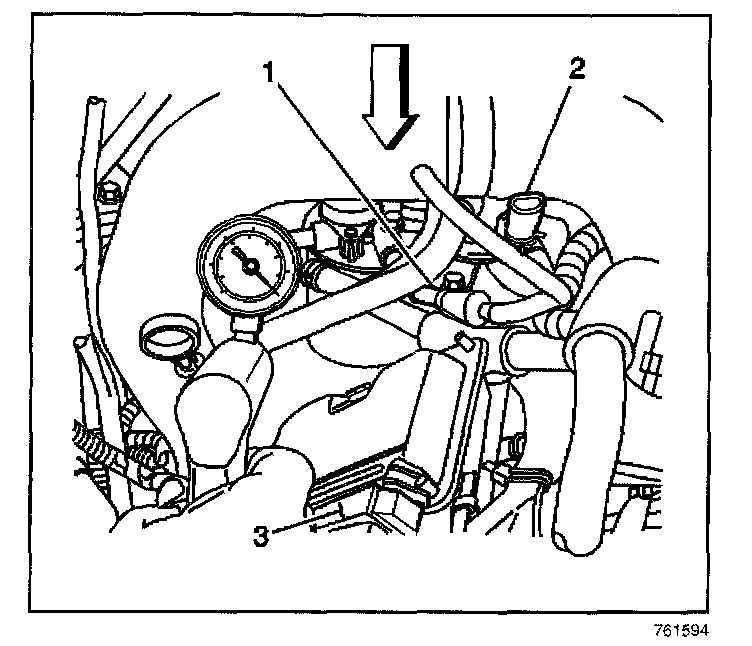 1
2
3
761594